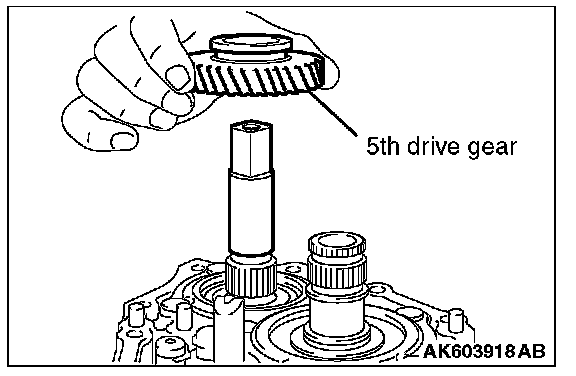 5th drive gear

AK603918AB