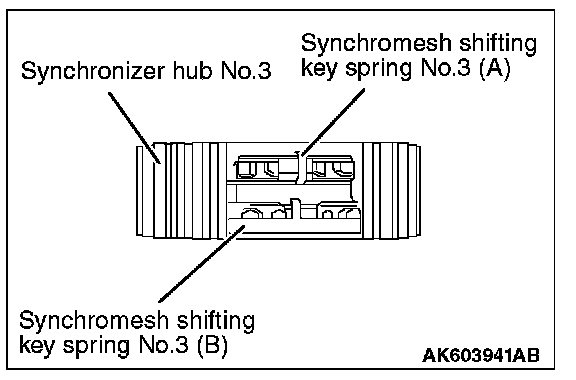 Synchronizer hub No.3

Synchromesh shifting key spring No.3 (A)

Synchromesh shifting key spring No.3 (B)

AK603941AB