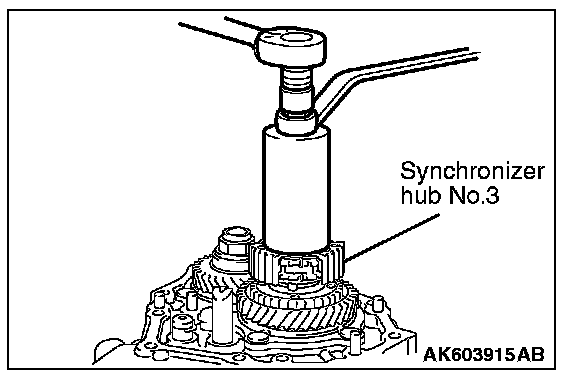 Synchronizer hub No.3

AK603915AB