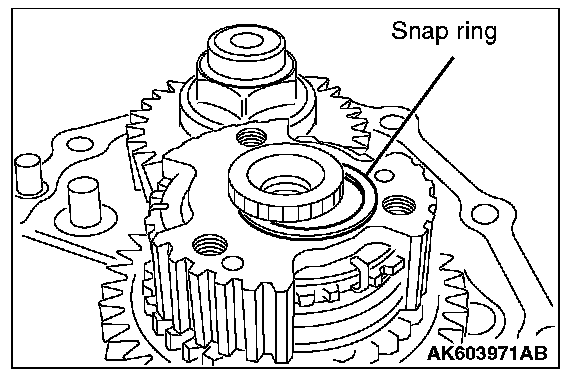 Snap ring

AK603971AB