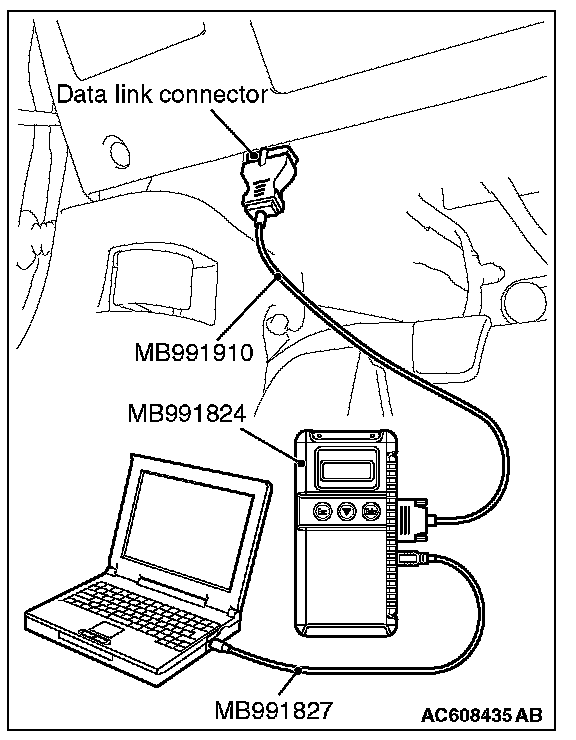 Data link connector

MB991910

MB991824

MB991827

AC608435 AB