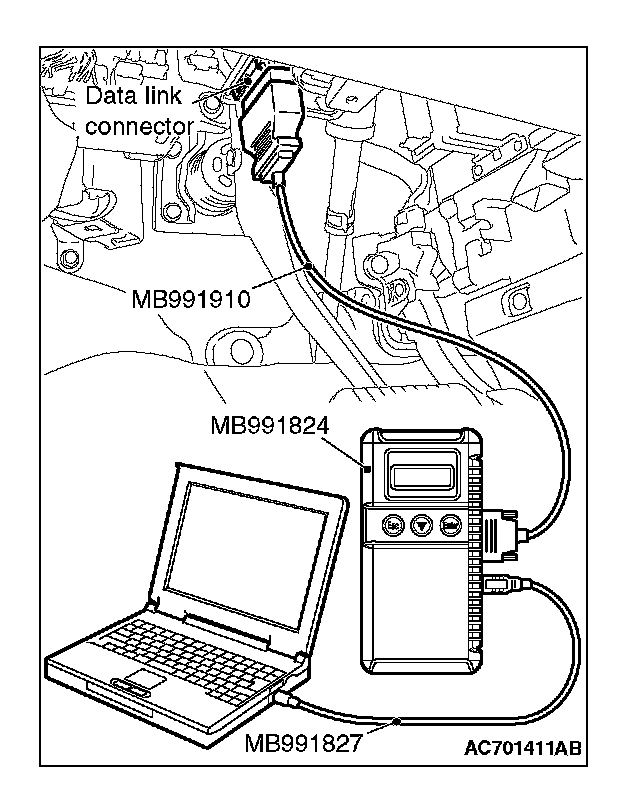 Data link connector

MB991910

MB991824

Esc

Enter

MB991827

AC701411AB