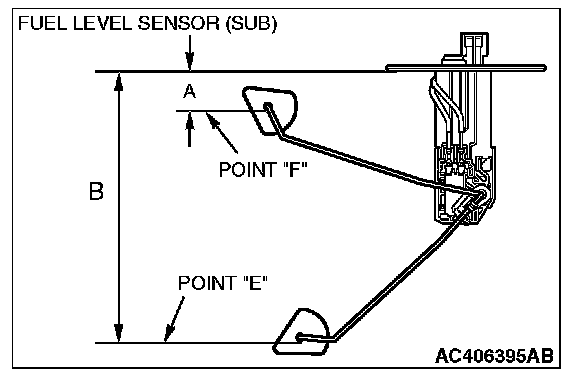 FUEL LEVEL SENSOR (SUB)

A

POINT "F"

B

POINT "E"

AC406395AB