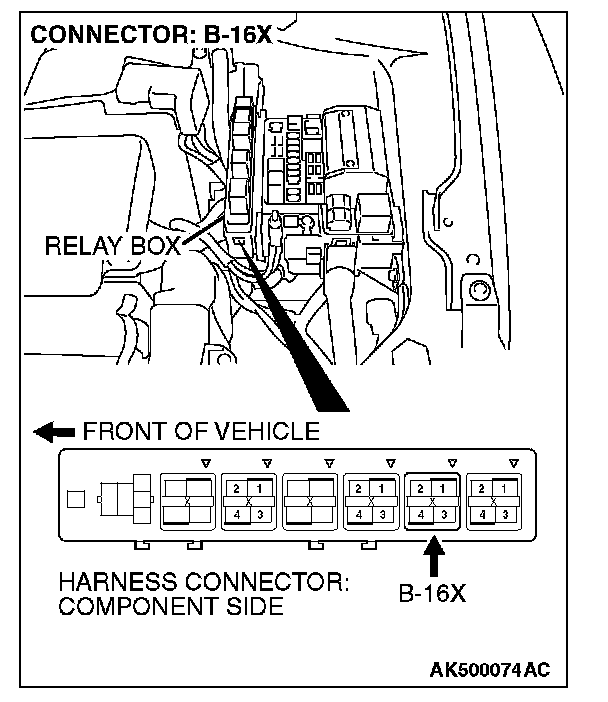 CONNECTOR: B-16X

RELAY BOX

FRONT OF VEHICLE

X

2 1
X
4 3

X

2 1
X
4 3

2 1
X
4 3

2 1
X
4 3

HARNESS CONNECTOR: COMPONENT SIDE

B-16X

AK500074AC