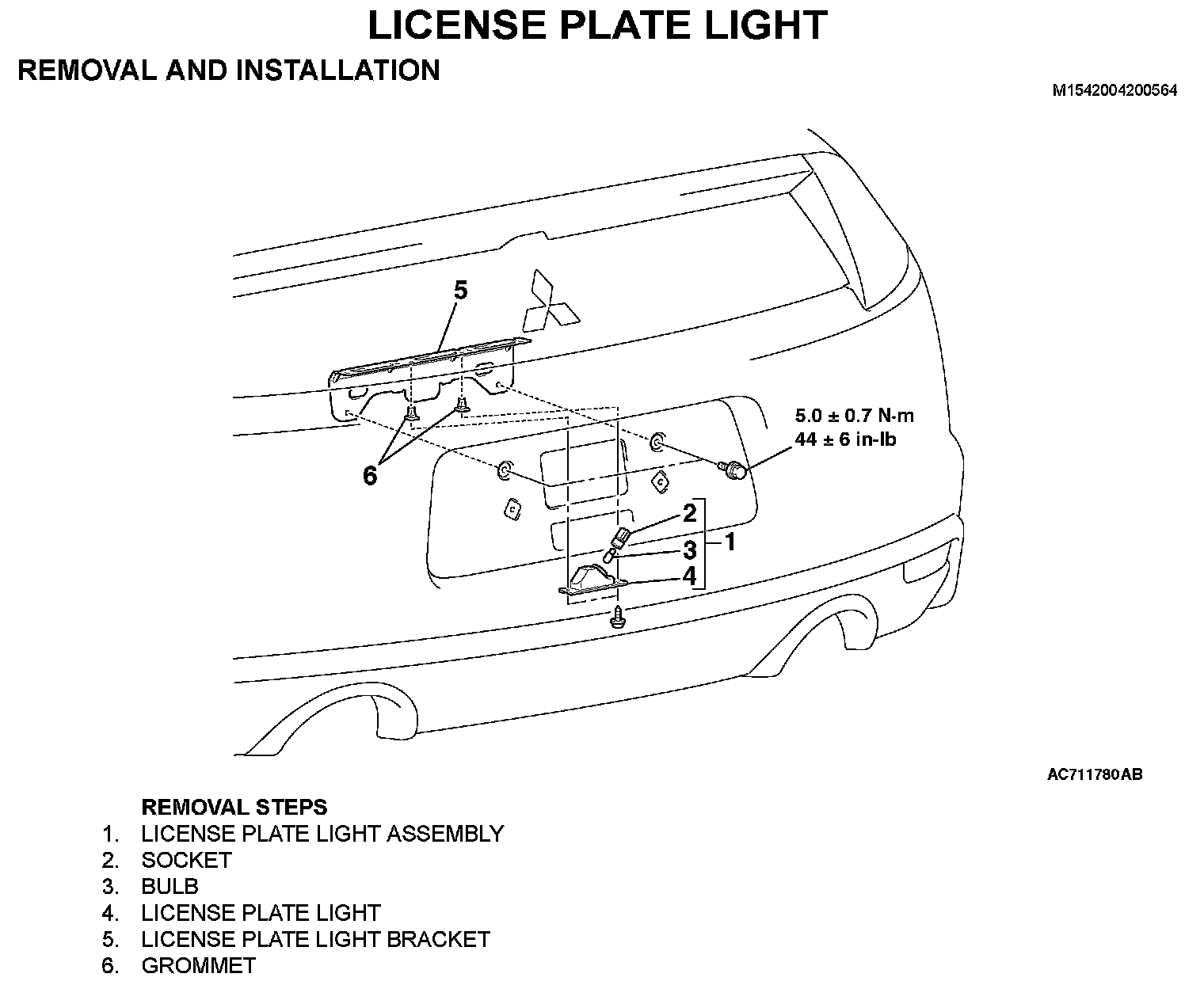 LICENSE PLATE LIGHT

REMOVAL AND INSTALLATION

M1542004200564

5

6

5.0 ± 0.7 N·m
44 ± 6 in-lb

2
3
4
1

AC711780AB

REMOVAL STEPS
1. LICENSE PLATE LIGHT ASSEMBLY
2. SOCKET
3. BULB
4. LICENSE PLATE LIGHT
5. LICENSE PLATE LIGHT BRACKET
6. GROMMET