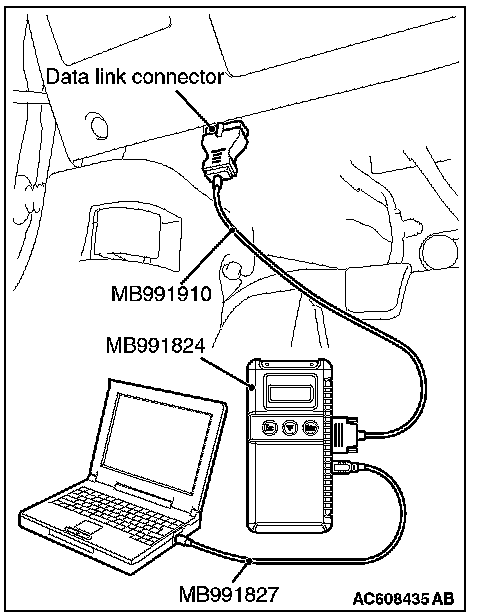 Data link connector

MB991910

MB991824

MB991827

AC608435 AB