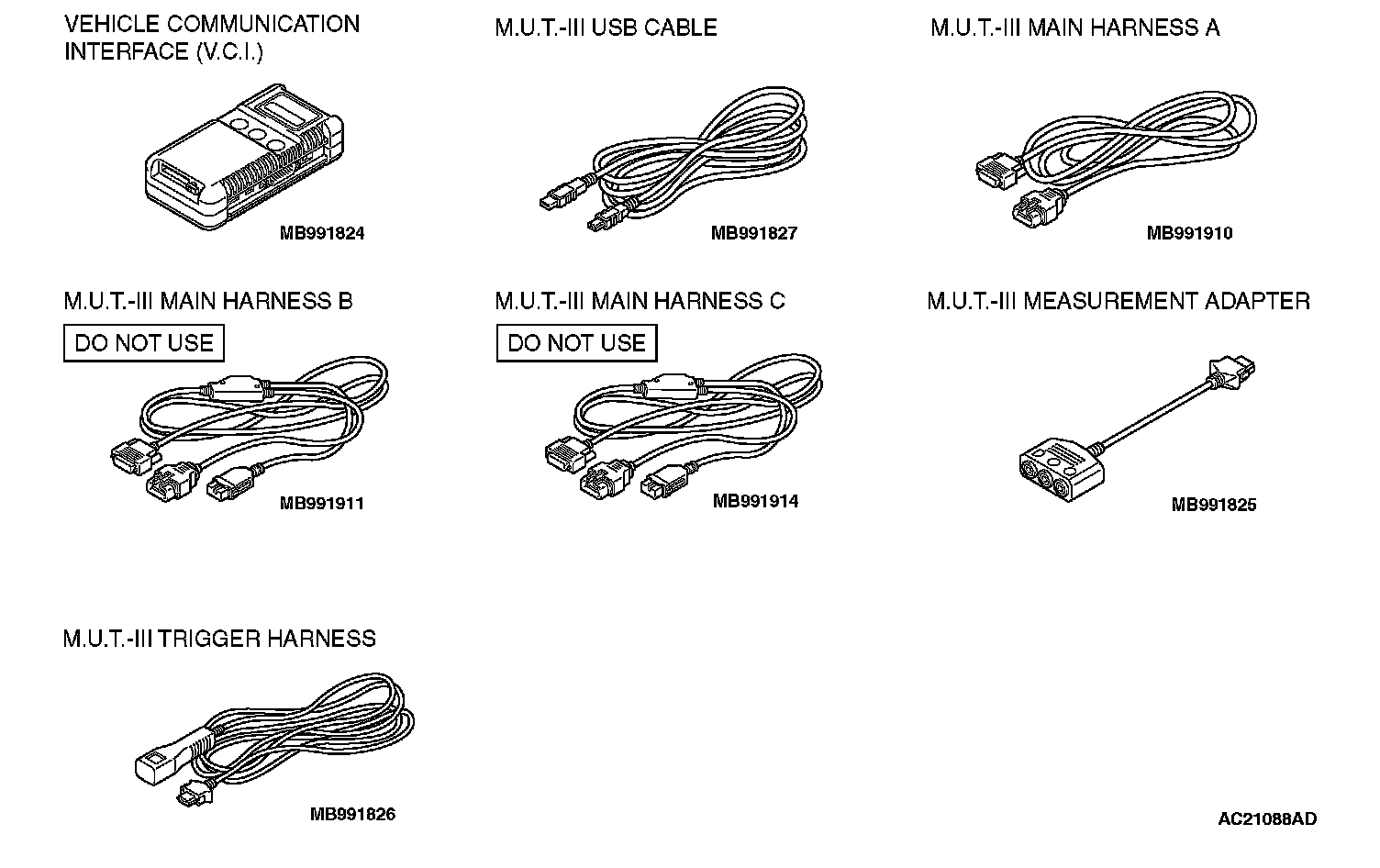 VEHICLE COMMUNICATION INTERFACE (V.C.I.)

MB991824

M.U.T.-III USB CABLE

MB991827

M.U.T.-III MAIN HARNESS A

MB991910

M.U.T.-III MAIN HARNESS B

DO NOT USE

MB991911

M.U.T.-III MAIN HARNESS C

DO NOT USE

MB991914

M.U.T.-III MEASUREMENT ADAPTER

MB991825

M.U.T.-III TRIGGER HARNESS

MB991826

AC21088AD