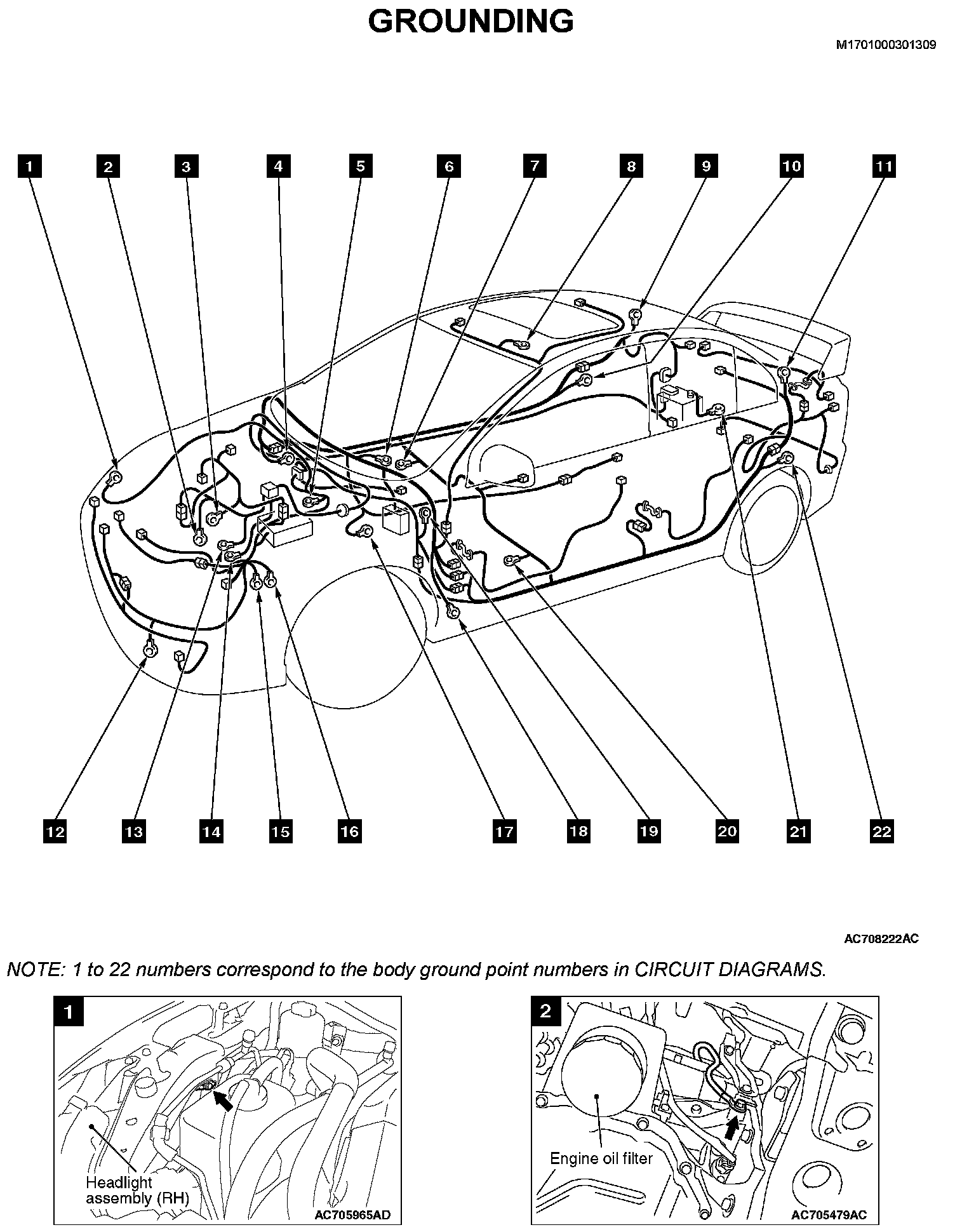 GROUNDING

M1701000301309

1 2 3 4 5 6 7 8 9 10 11

12 13 14 15 16 17 18 19 20 21 22

AC708222AC

NOTE: 1 to 22 numbers correspond to the body ground point numbers in CIRCUIT DIAGRAMS.

1

Headlight assembly (RH)

AC705965AD

2

Engine oil filter

AC705479AC