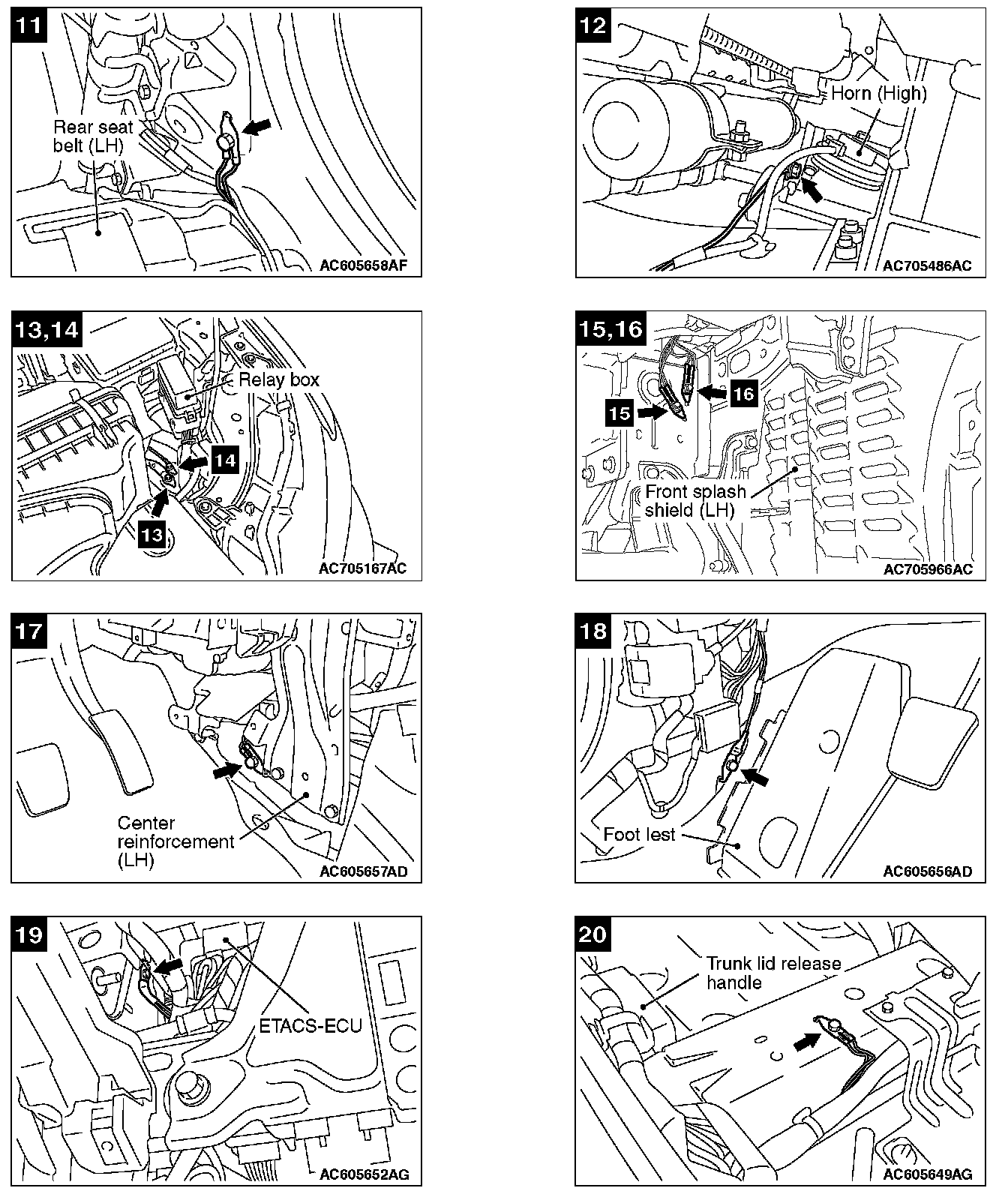 11

Rear seat belt (LH)

AC605658AF

12

Horn (High)

AC705486AC

13,14

Relay box

14

13

AC705167AC

15,16

16

15

Front splash shield (LH)

AC705966AC

17

Center reinforcement (LH)

AC605657AD

18

Foot lest

AC605656AD

19

ETACS-ECU

AC605652AG

20

Trunk lid release handle

AC605649AG