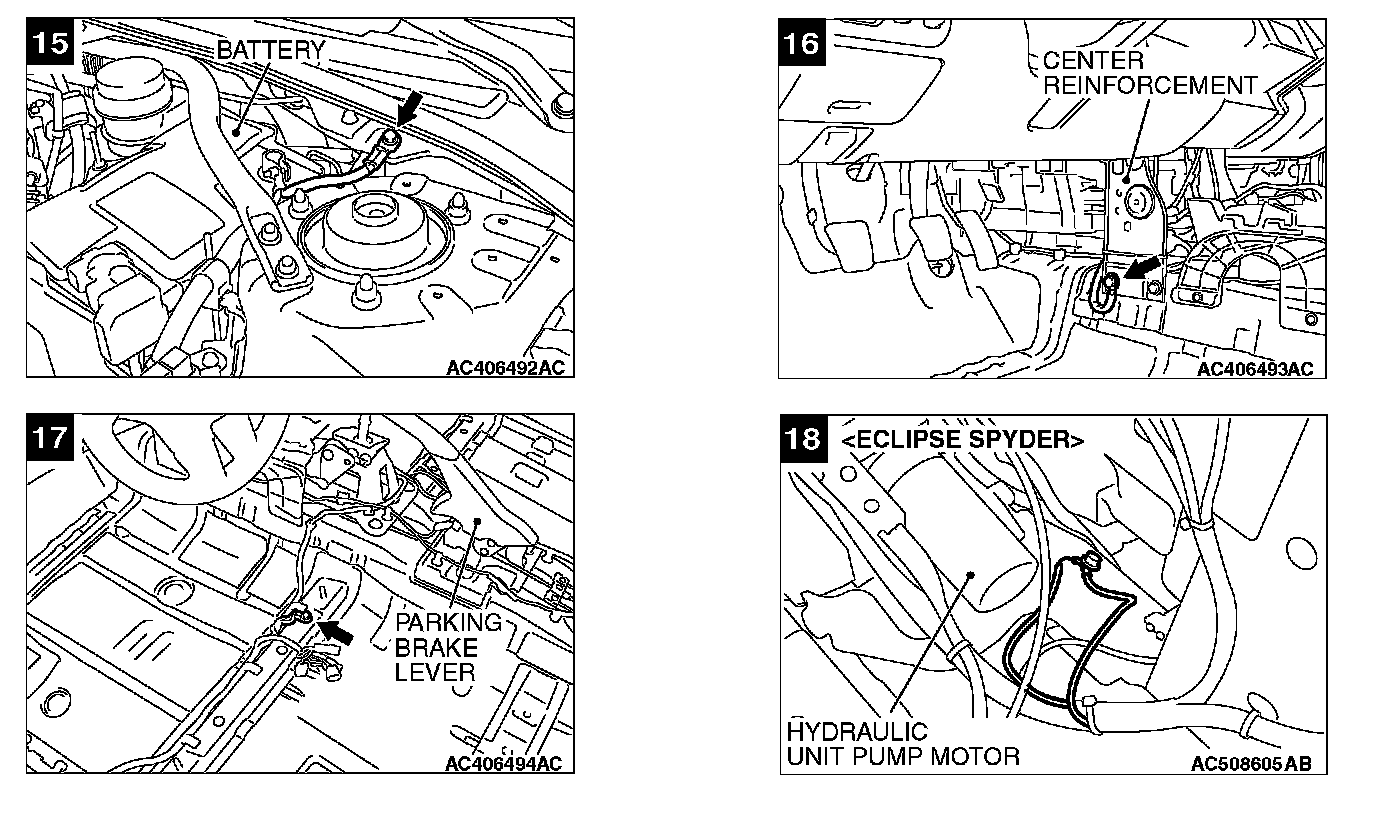 15
BATTERY
AC406492AC

16
CENTER REINFORCEMENT
AC406493AC

17
PARKING BRAKE LEVER
AC406494AC

18
<ECLIPSE SPYDER>
HYDRAULIC UNIT PUMP MOTOR
AC508605AB