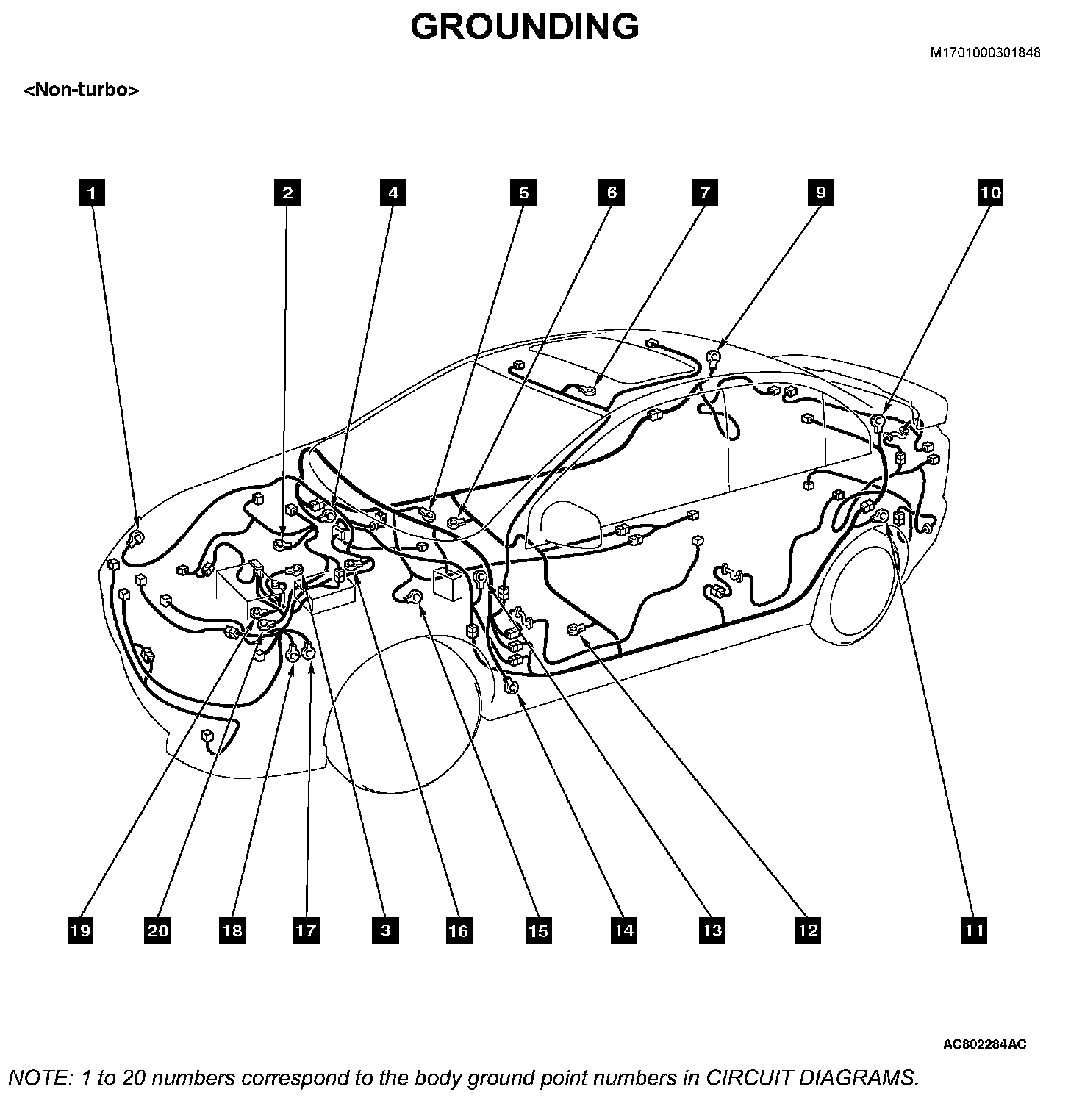 GROUNDING

M1701000301848

<Non-turbo>

1 2 4 5 6 7 9 10

19 20 18 17 3 16 15 14 13 12 11

AC802284AC

NOTE: 1 to 20 numbers correspond to the body ground point numbers in CIRCUIT DIAGRAMS.