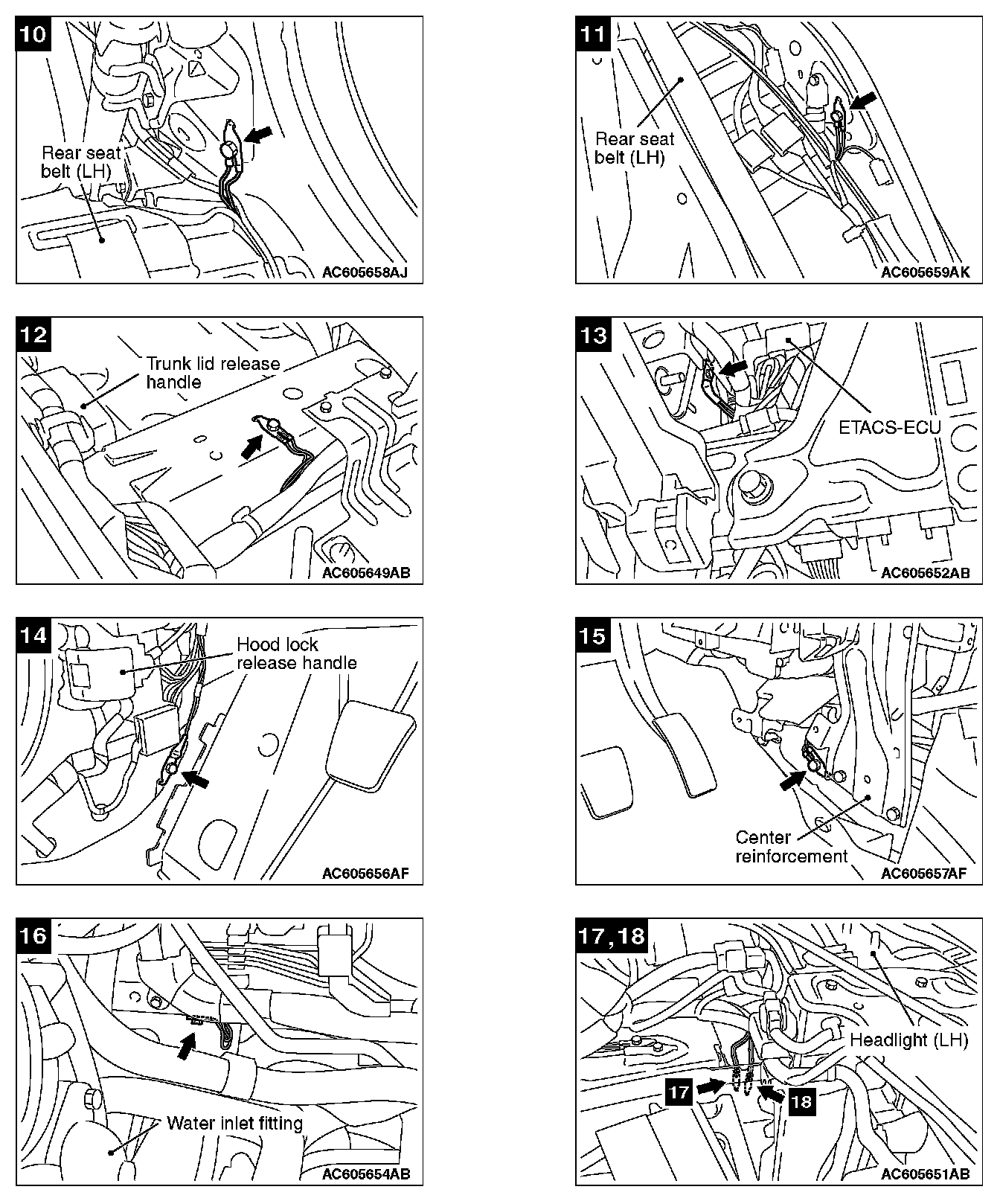 10

Rear seat belt (LH)

AC605658AJ

11

Rear seat belt (LH)

AC605659AK

12

Trunk lid release handle

AC605649AB

13

ETACS-ECU

AC605652AB

14

Hood lock release handle

AC605656AF

15

Center reinforcement

AC605657AF

16

Water inlet fitting

AC605654AB

17, 18

Headlight (LH)

17

18

AC605651AB