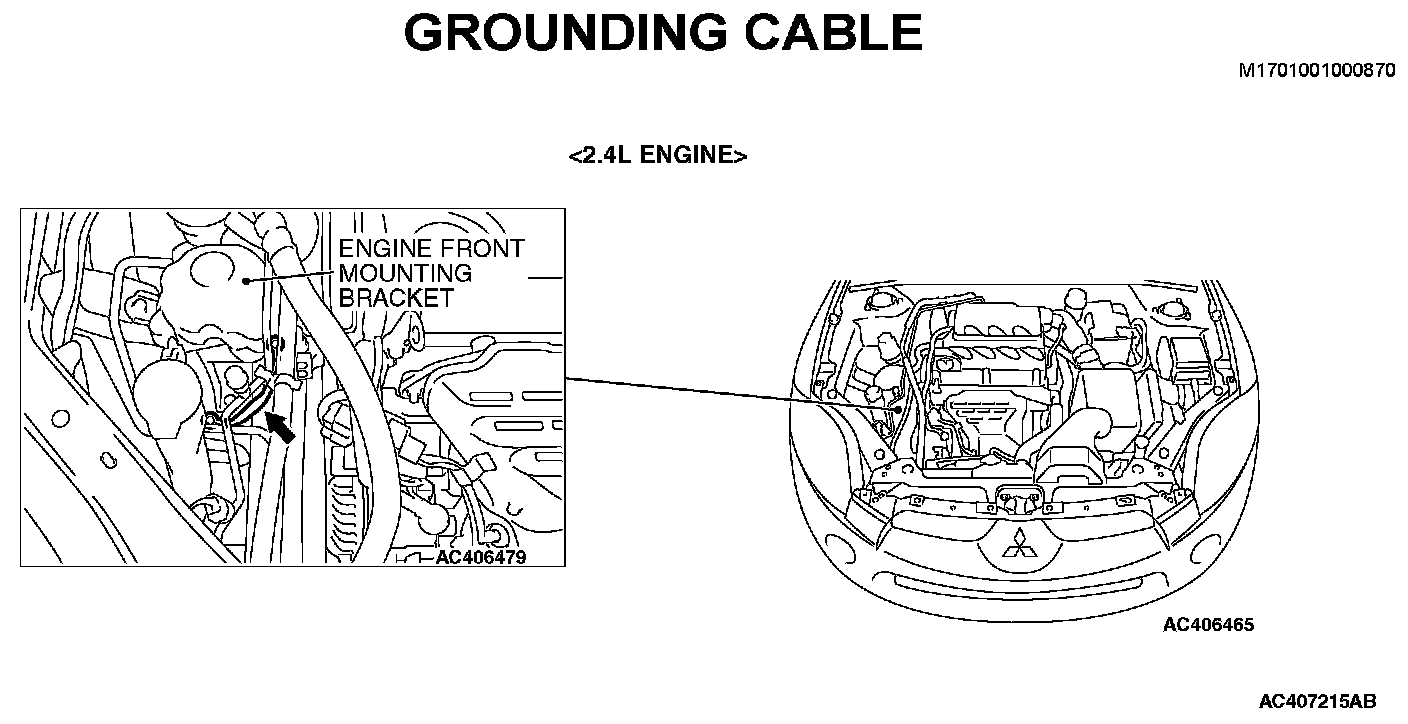 GROUNDING CABLE

M1701001000870

<2.4L ENGINE>

ENGINE FRONT MOUNTING BRACKET

AC406479

AC406465

AC407215AB