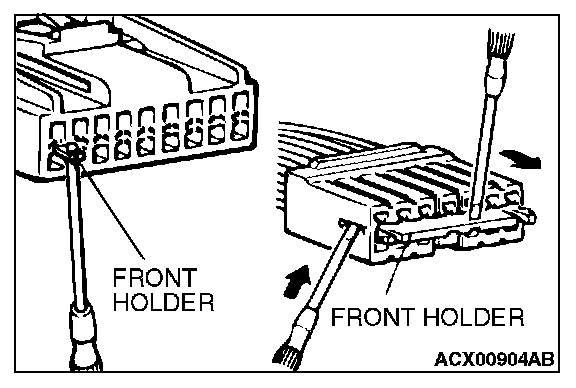 FRONT HOLDER

FRONT HOLDER

ACX00904AB