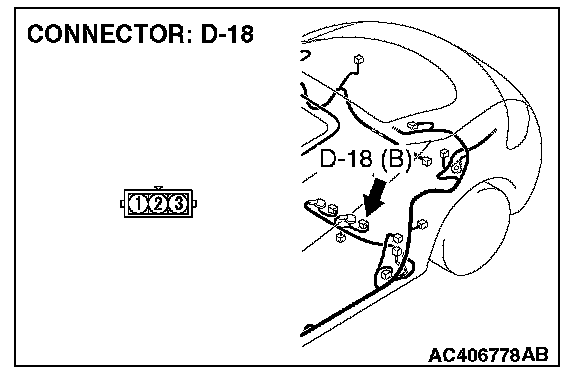 CONNECTOR: D-18

1 2 3

D-18 (B)

AC406778AB