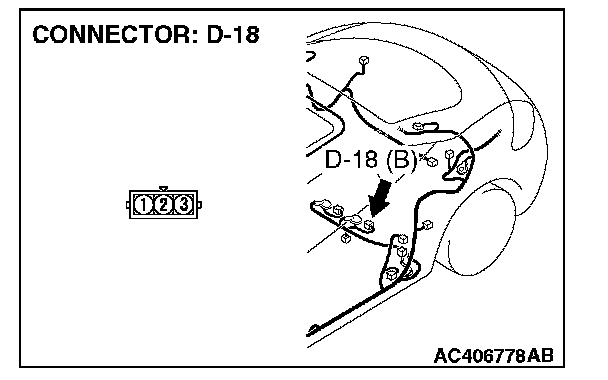 CONNECTOR: D-18

1 2 3

D-18 (B)

AC406778AB