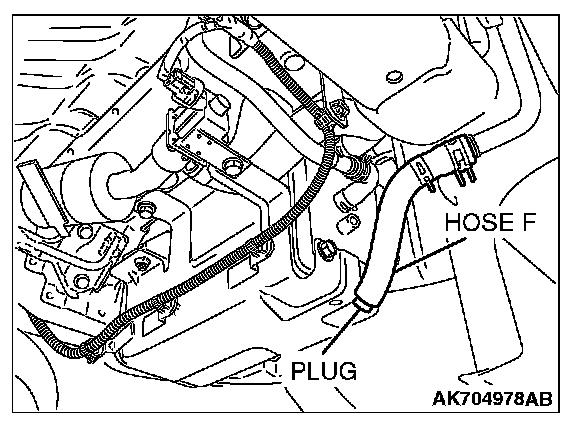 HOSE F

PLUG

AK704978AB