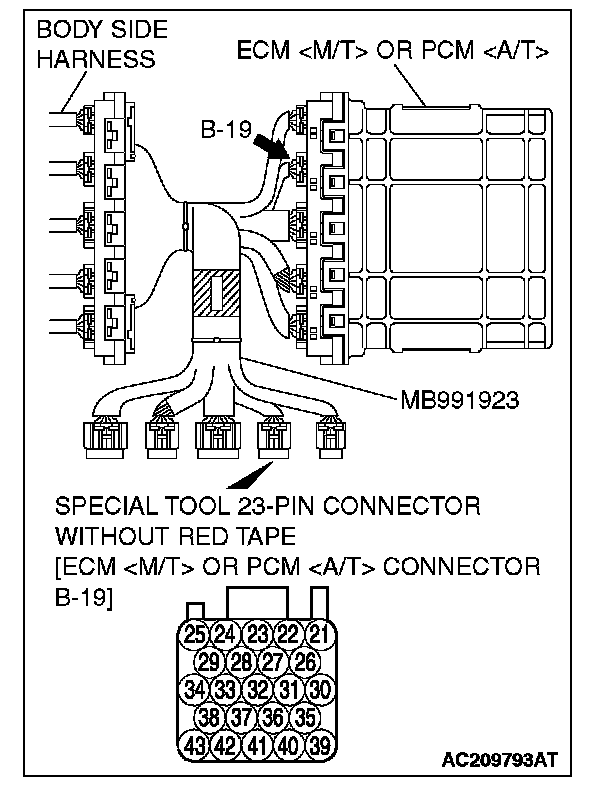 BODY SIDE HARNESS
ECM <M/T> OR PCM <A/T>
B-19
MB991923
SPECIAL TOOL 23-PIN CONNECTOR WITHOUT RED TAPE
[ECM <M/T> OR PCM <A/T> CONNECTOR B-19]
25 24 23 22 21
29 28 27 26
34 33 32 31 30
38 37 36 35
43 42 41 40 39
AC209793AT