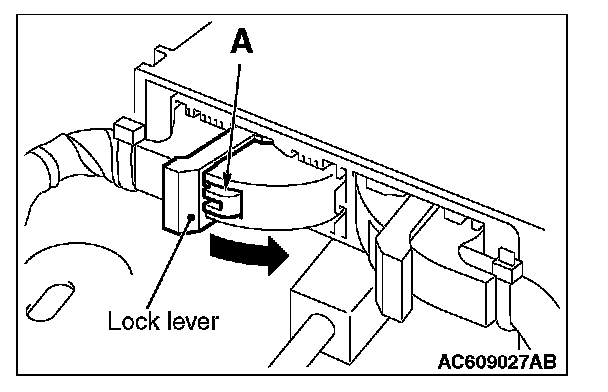 A

Lock lever

AC609027AB