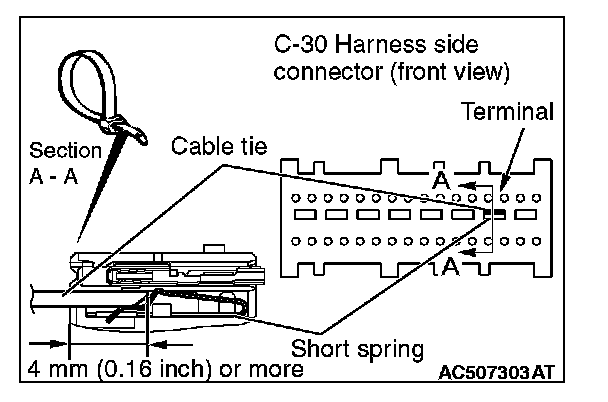 C-30 Harness side connector (front view)

Terminal

Section A - A

Cable tie

A

A

Short spring

4 mm (0.16 inch) or more

AC507303AT