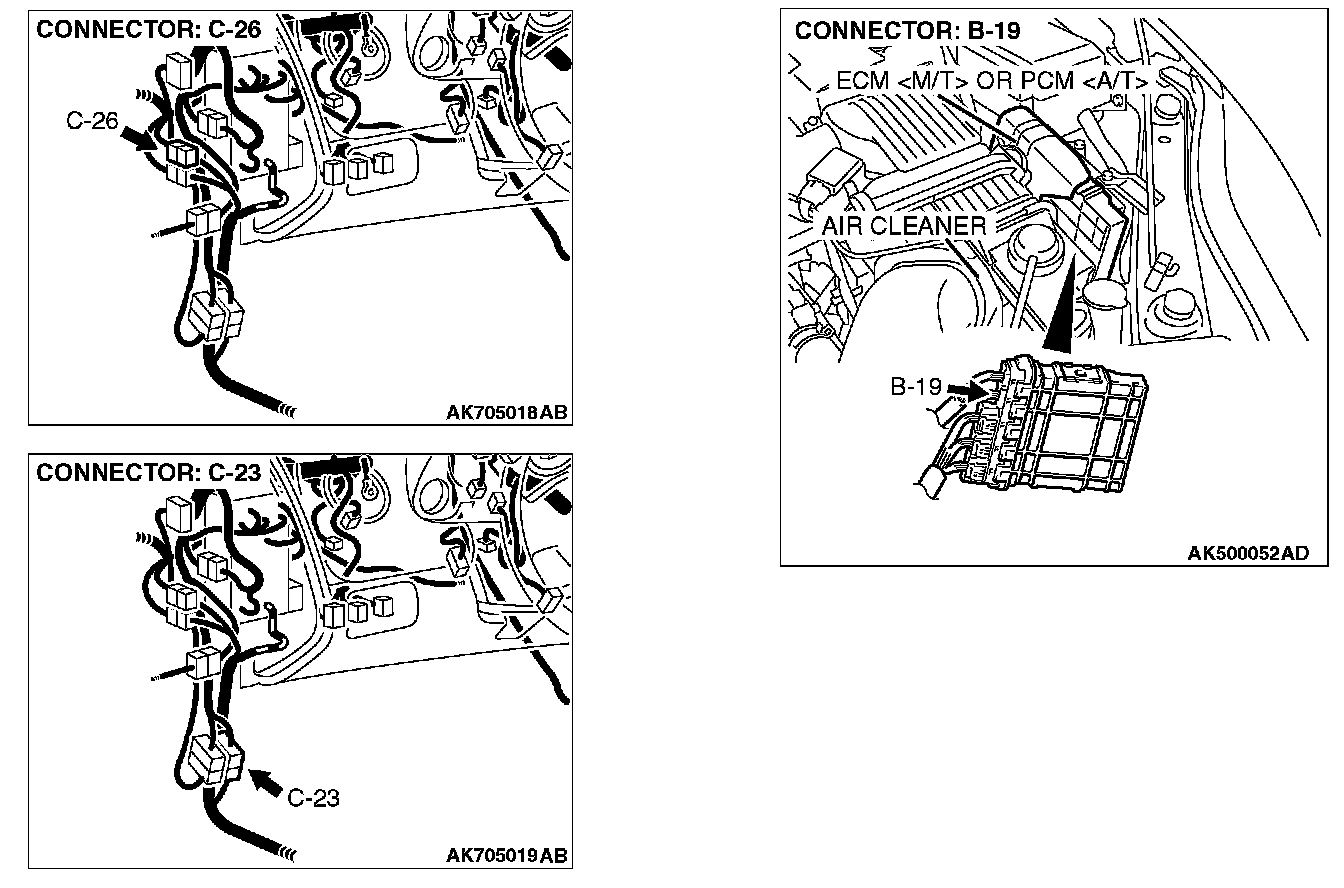 CONNECTOR: C-26

C-26

AK705018AB

CONNECTOR: C-23

C-23

AK705019AB

CONNECTOR: B-19

ECM <M/T> OR PCM <A/T>

AIR CLEANER

B-19

AK500052AD