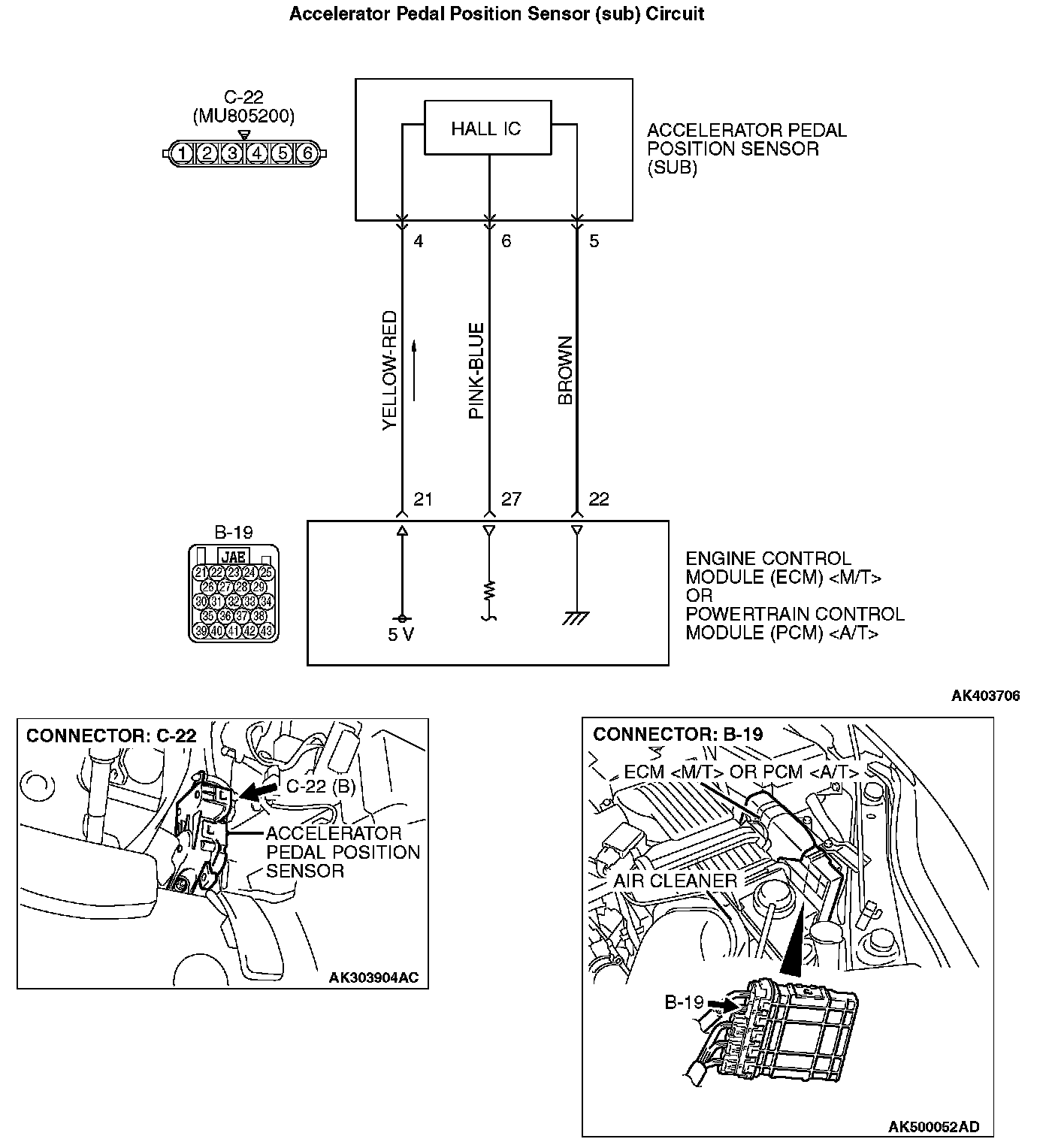 Accelerator Pedal Position Sensor (sub) Circuit

C-22
(MU805200)
1 2 3 4 5 6

HALL IC

ACCELERATOR PEDAL POSITION SENSOR (SUB)

4 6 5

YELLOW-RED
PINK-BLUE
BROWN

21 27 22

B-19
JAE
21 22 23 24 25
26 27 28 29
30 31 32 33 34
35 36 37 38
39 40 41 42 43

5 V

ENGINE CONTROL MODULE (ECM) <M/T>
OR
POWERTRAIN CONTROL MODULE (PCM) <A/T>

AK403706

CONNECTOR: C-22
C-22 (B)
ACCELERATOR PEDAL POSITION SENSOR
AK303904AC

CONNECTOR: B-19
ECM <M/T> OR PCM <A/T>
AIR CLEANER
B-19
AK500052AD