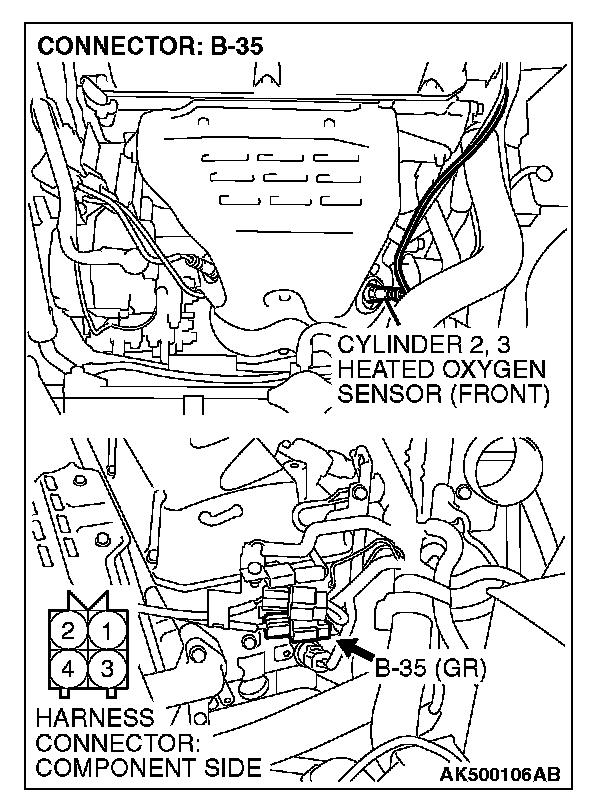 CONNECTOR: B-35

CYLINDER 2, 3
HEATED OXYGEN
SENSOR (FRONT)

2 1
4 3

B-35 (GR)

HARNESS
CONNECTOR:
COMPONENT SIDE

AK500106AB