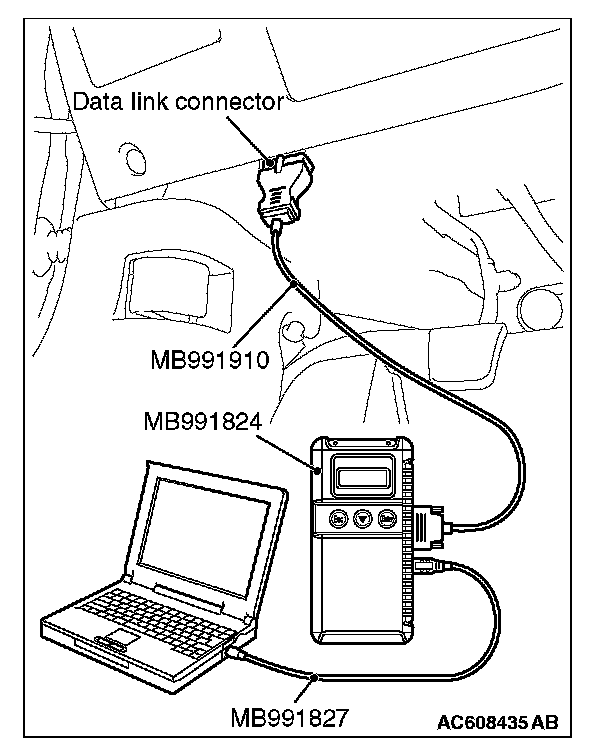 Data link connector

MB991910

MB991824

MB991827

AC608435 AB