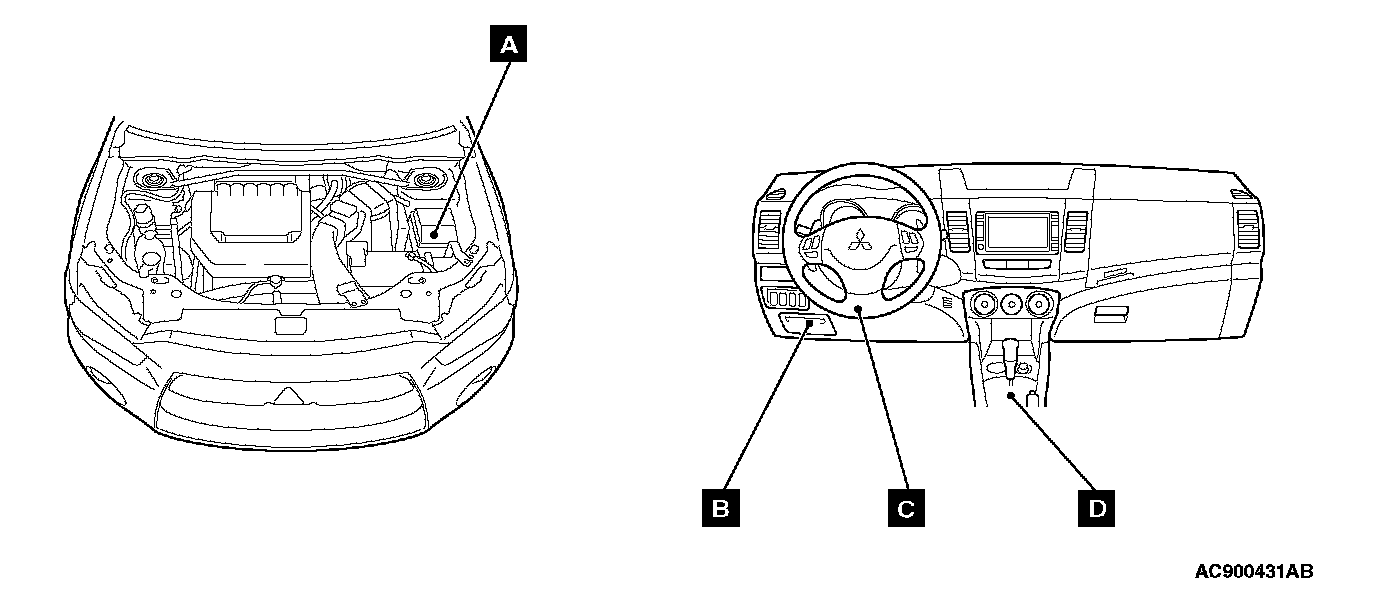 A

B

C

D

AC900431AB