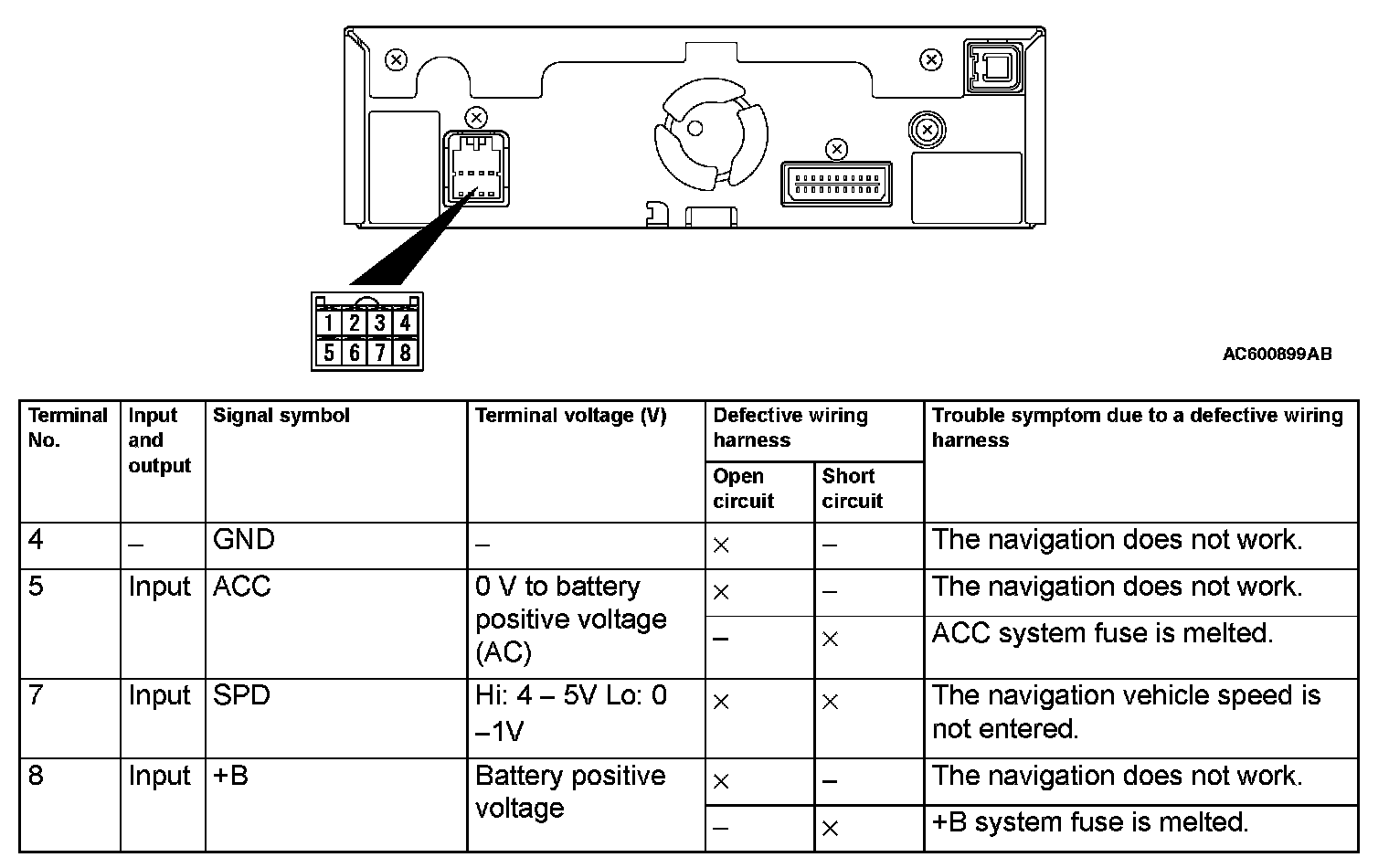 1 2 3 4
5 6 7 8

AC600899AB

| Terminal No. | Input and output | Signal symbol | Terminal voltage (V) | Defective wiring harness: Open circuit | Defective wiring harness: Short circuit | Trouble symptom due to a defective wiring harness |
|---|---|---|---|---|---|---|
| 4 | – | GND | – | × | – | The navigation does not work. |
| 5 | Input | ACC | 0 V to battery positive voltage (AC) | × | – | The navigation does not work. |
| | | | | – | × | ACC system fuse is melted. |
| 7 | Input | SPD | Hi: 4 – 5V Lo: 0 –1V | × | × | The navigation vehicle speed is not entered. |
| 8 | Input | +B | Battery positive voltage | × | – | The navigation does not work. |
| | | | | – | × | +B system fuse is melted. |