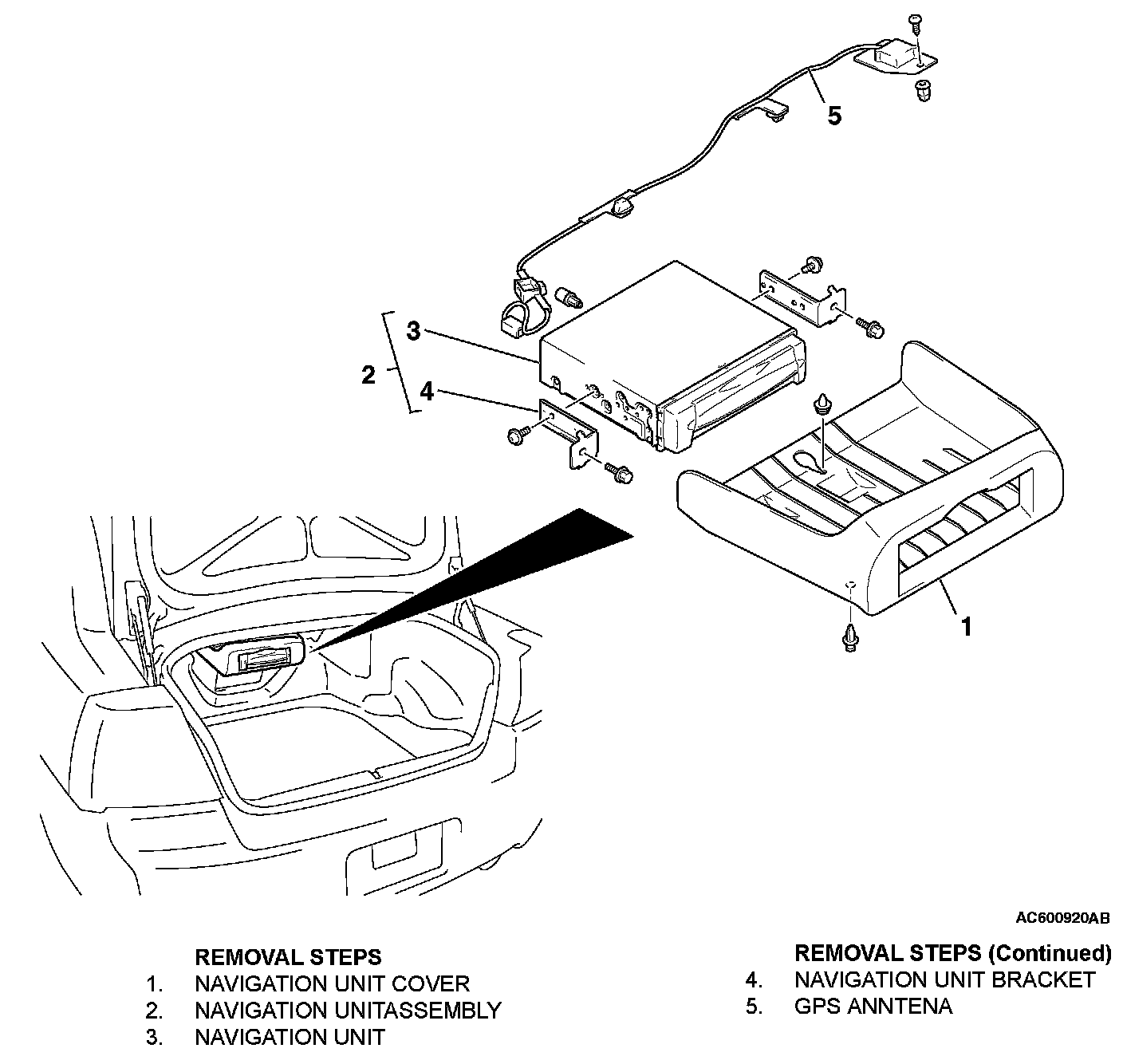 5

3

2

4

1

AC600920AB

REMOVAL STEPS
1. NAVIGATION UNIT COVER
2. NAVIGATION UNITASSEMBLY
3. NAVIGATION UNIT

REMOVAL STEPS (Continued)
4. NAVIGATION UNIT BRACKET
5. GPS ANNTENA