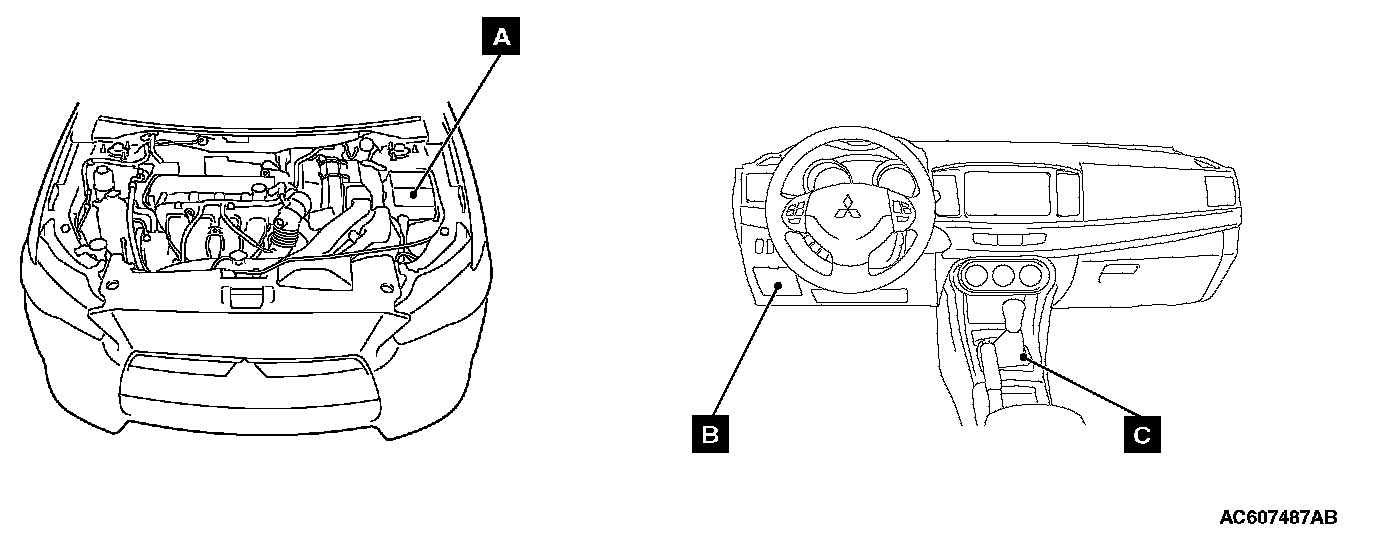 A

B

C

AC607487AB