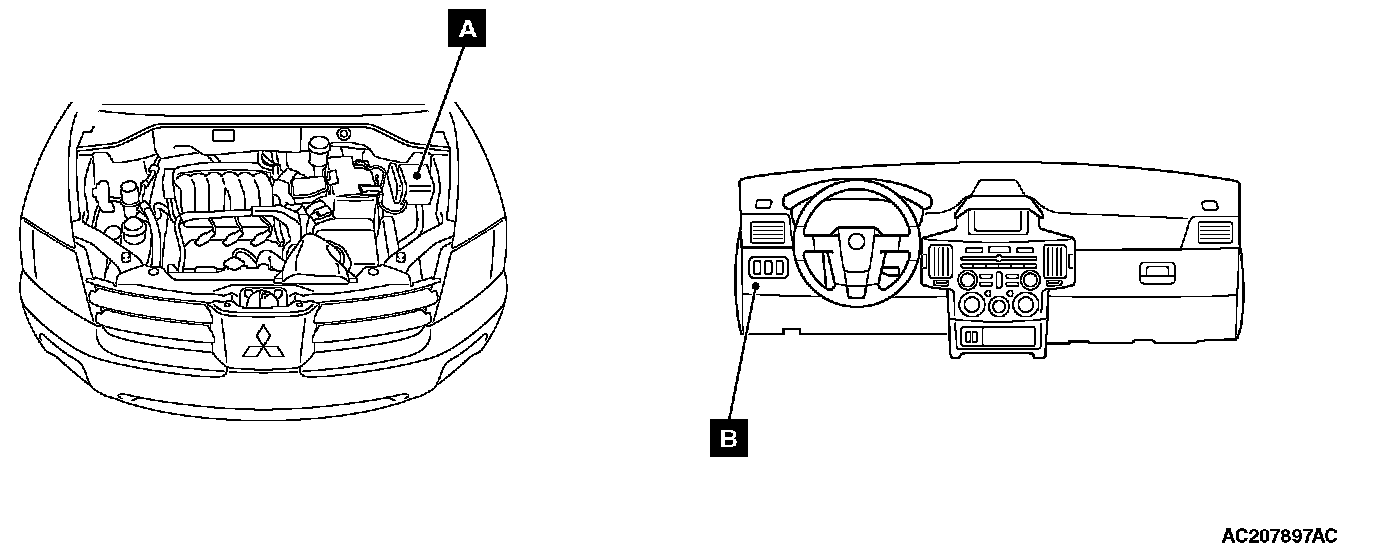 A

B

AC207897AC