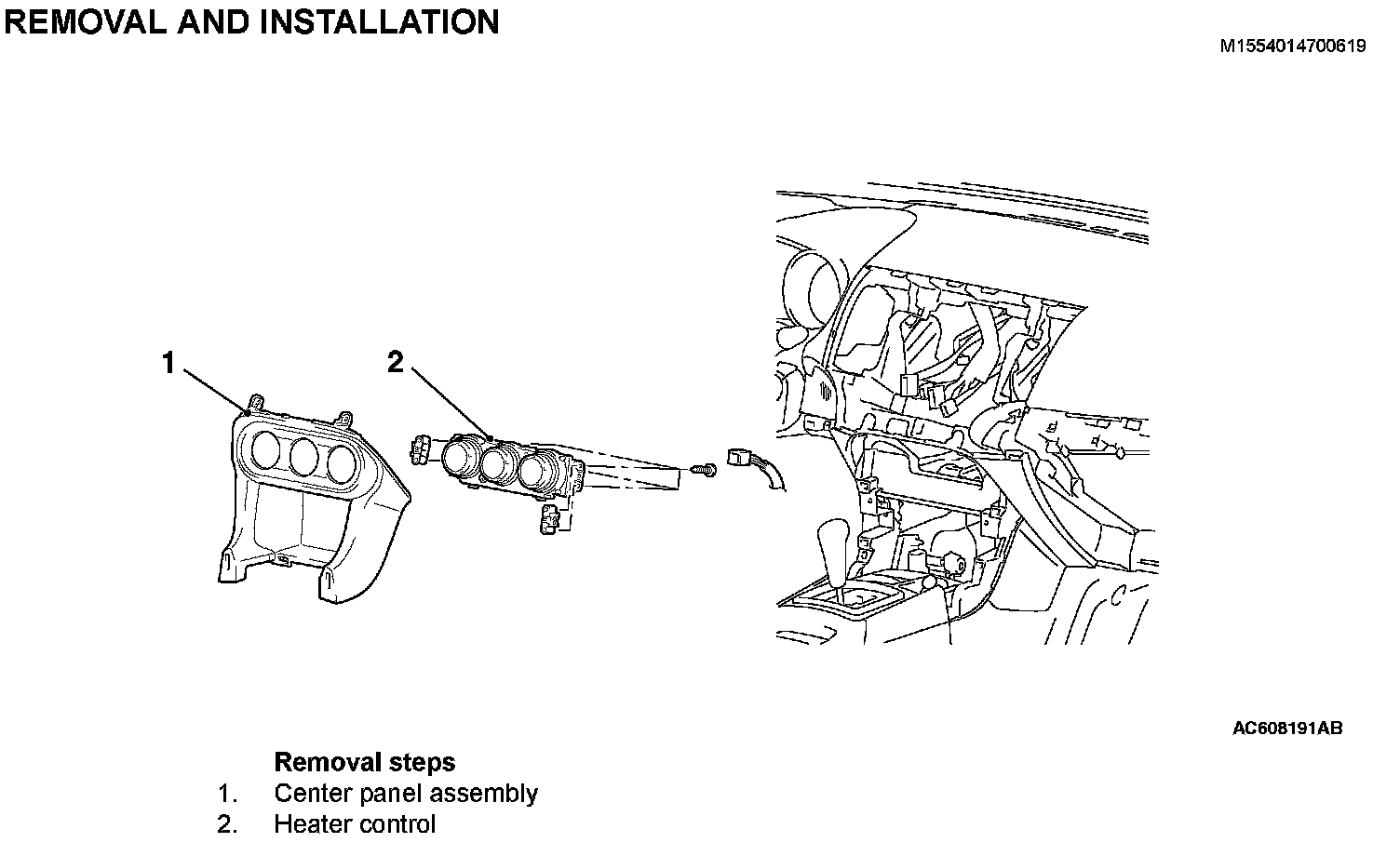 REMOVAL AND INSTALLATION

M1554014700619

1

2

AC608191AB

Removal steps

1. Center panel assembly

2. Heater control