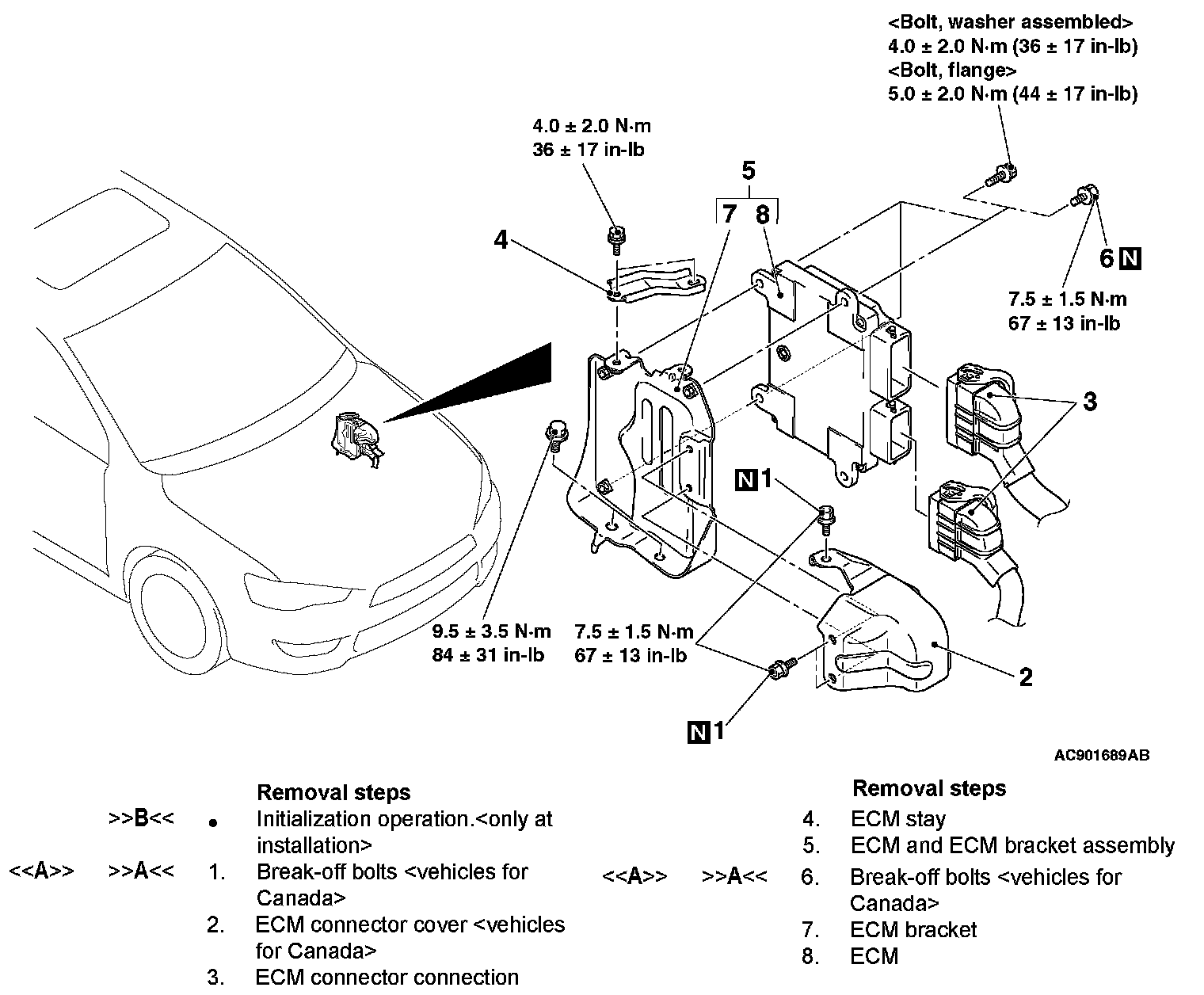 <Bolt, washer assembled>
4.0 ± 2.0 N·m (36 ± 17 in-lb)
<Bolt, flange>
5.0 ± 2.0 N·m (44 ± 17 in-lb)

4.0 ± 2.0 N·m
36 ± 17 in-lb

5

7 8

4

6 N

7.5 ± 1.5 N·m
67 ± 13 in-lb

3

N 1

9.5 ± 3.5 N·m
84 ± 31 in-lb

7.5 ± 1.5 N·m
67 ± 13 in-lb

2

N 1

AC901689AB

Removal steps
>>B<< • Initialization operation.<only at installation>
<<A>> >>A<< 1. Break-off bolts <vehicles for Canada>
2. ECM connector cover <vehicles for Canada>
3. ECM connector connection

Removal steps
4. ECM stay
5. ECM and ECM bracket assembly
<<A>> >>A<< 6. Break-off bolts <vehicles for Canada>
7. ECM bracket
8. ECM