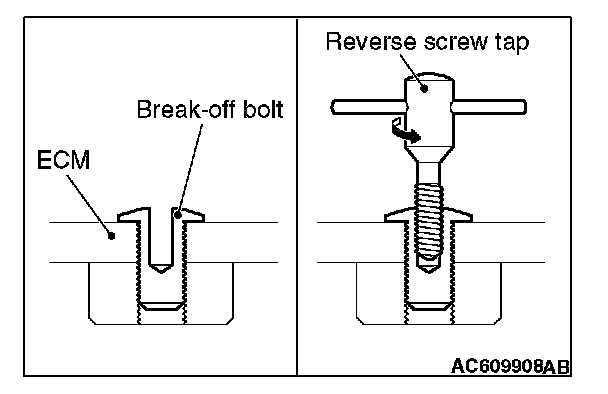 Break-off bolt
ECM
Reverse screw tap
AC609908AB