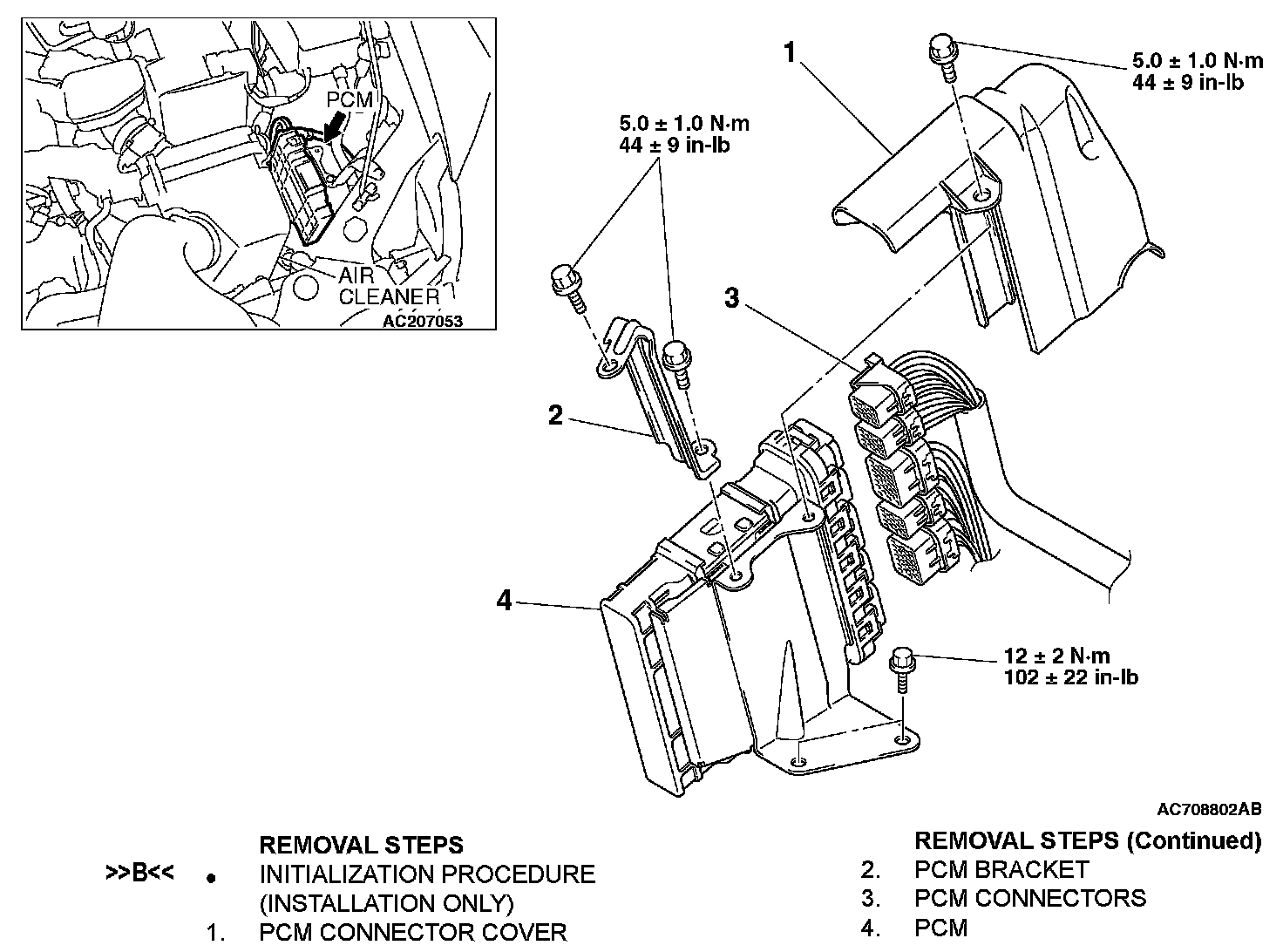 PCM

AIR CLEANER

AC207053

1

5.0 ± 1.0 N·m
44 ± 9 in-lb

5.0 ± 1.0 N·m
44 ± 9 in-lb

3

2

4

12 ± 2 N·m
102 ± 22 in-lb

AC708802AB

REMOVAL STEPS

>>B<< • INITIALIZATION PROCEDURE (INSTALLATION ONLY)

1. PCM CONNECTOR COVER

REMOVAL STEPS (Continued)

2. PCM BRACKET

3. PCM CONNECTORS

4. PCM