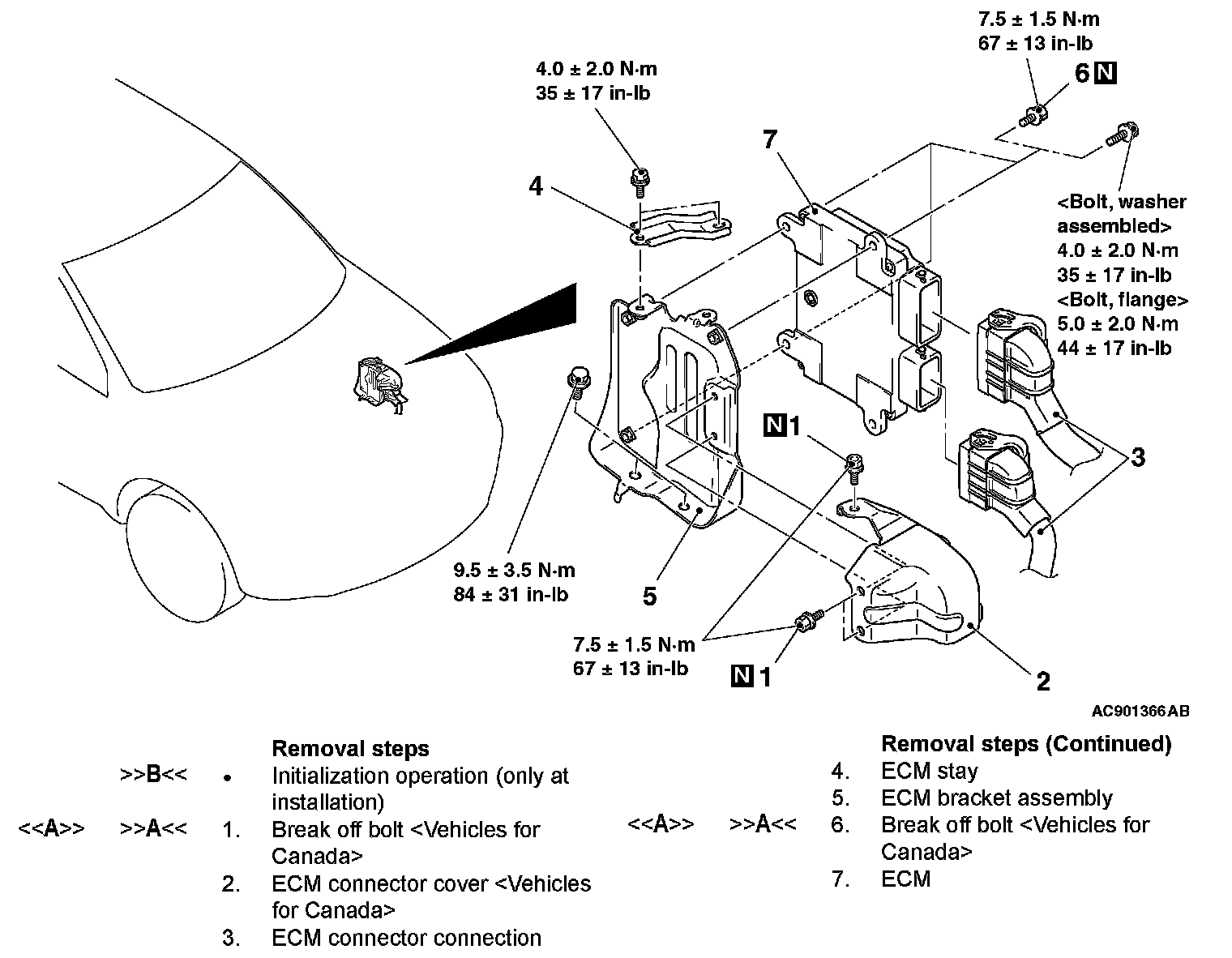 7.5 ± 1.5 N·m
67 ± 13 in-lb
6 N

4.0 ± 2.0 N·m
35 ± 17 in-lb

7

4

<Bolt, washer assembled>
4.0 ± 2.0 N·m
35 ± 17 in-lb
<Bolt, flange>
5.0 ± 2.0 N·m
44 ± 17 in-lb

N 1

3

9.5 ± 3.5 N·m
84 ± 31 in-lb

5

7.5 ± 1.5 N·m
67 ± 13 in-lb

N 1

2

AC901366AB

Removal steps
>>B<< • Initialization operation (only at installation)
<<A>> >>A<< 1. Break off bolt <Vehicles for Canada>
2. ECM connector cover <Vehicles for Canada>
3. ECM connector connection

Removal steps (Continued)
4. ECM stay
5. ECM bracket assembly
<<A>> >>A<< 6. Break off bolt <Vehicles for Canada>
7. ECM