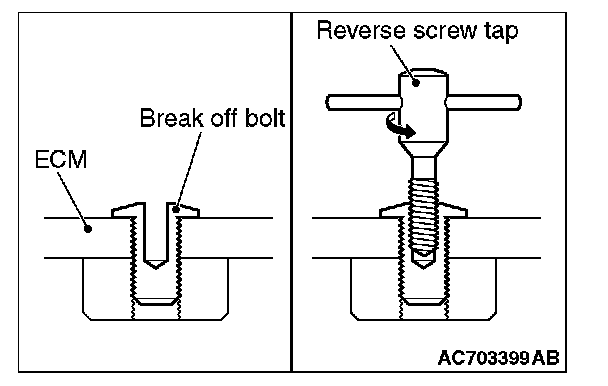 Break off bolt

ECM

Reverse screw tap

AC703399AB