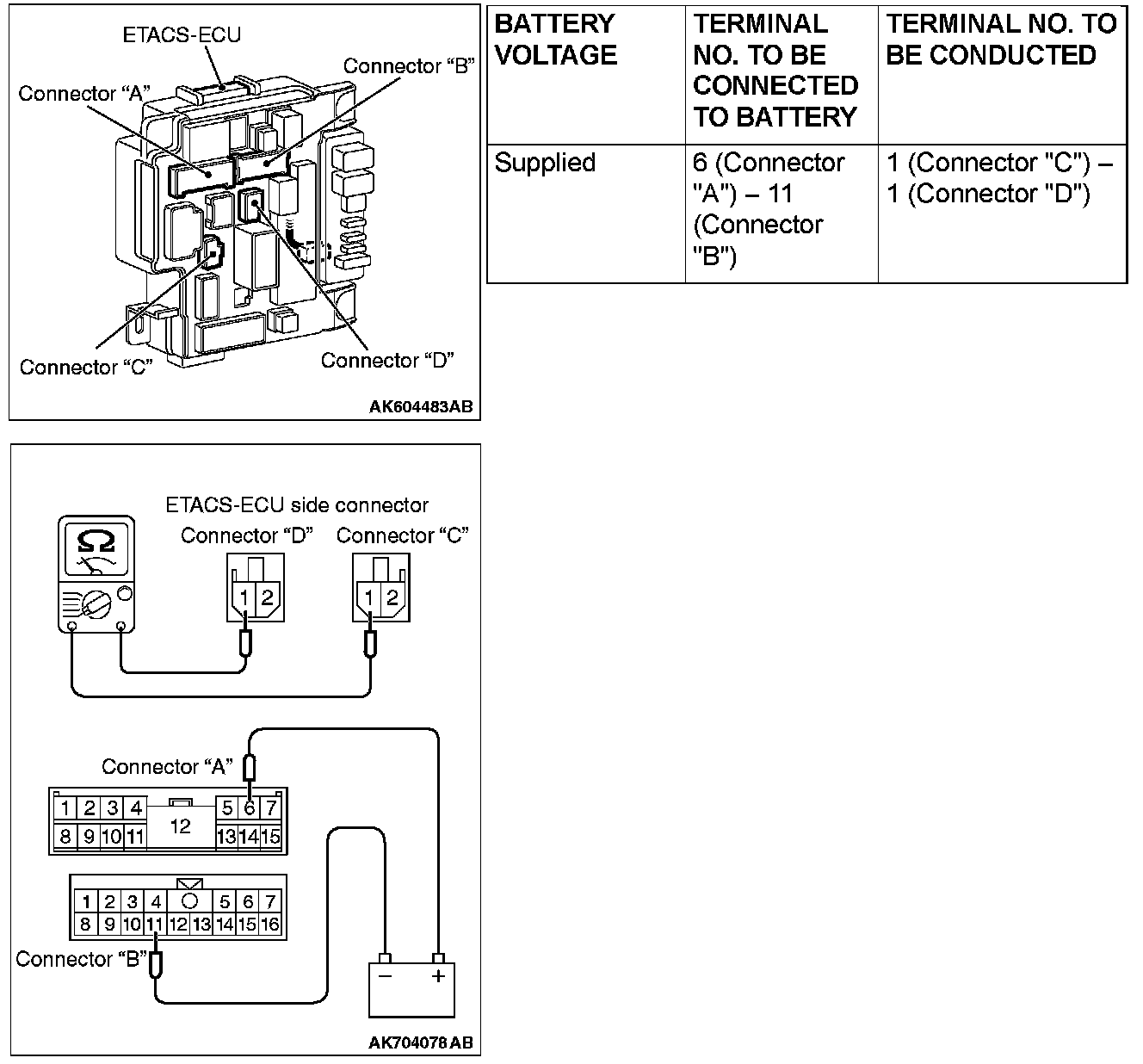 ETACS-ECU
Connector “A”
Connector “B”
Connector “C”
Connector “D”
AK604483AB

| BATTERY VOLTAGE | TERMINAL NO. TO BE CONNECTED TO BATTERY | TERMINAL NO. TO BE CONDUCTED |
|---|---|---|
| Supplied | 6 (Connector "A") – 11 (Connector "B") | 1 (Connector "C") – 1 (Connector "D") |

ETACS-ECU side connector
Connector “D”
Connector “C”
Ω
1 2
1 2
Connector “A”
1 2 3 4 12 5 6 7
8 9 10 11 13 14 15
1 2 3 4 5 6 7
8 9 10 11 12 13 14 15 16
Connector “B”
−
+
AK704078AB