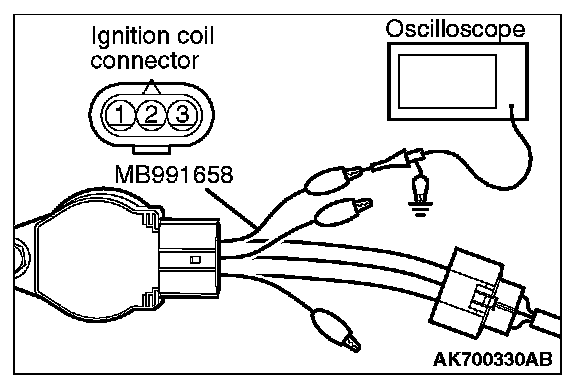 Ignition coil connector

1 2 3

Oscilloscope

MB991658

AK700330AB