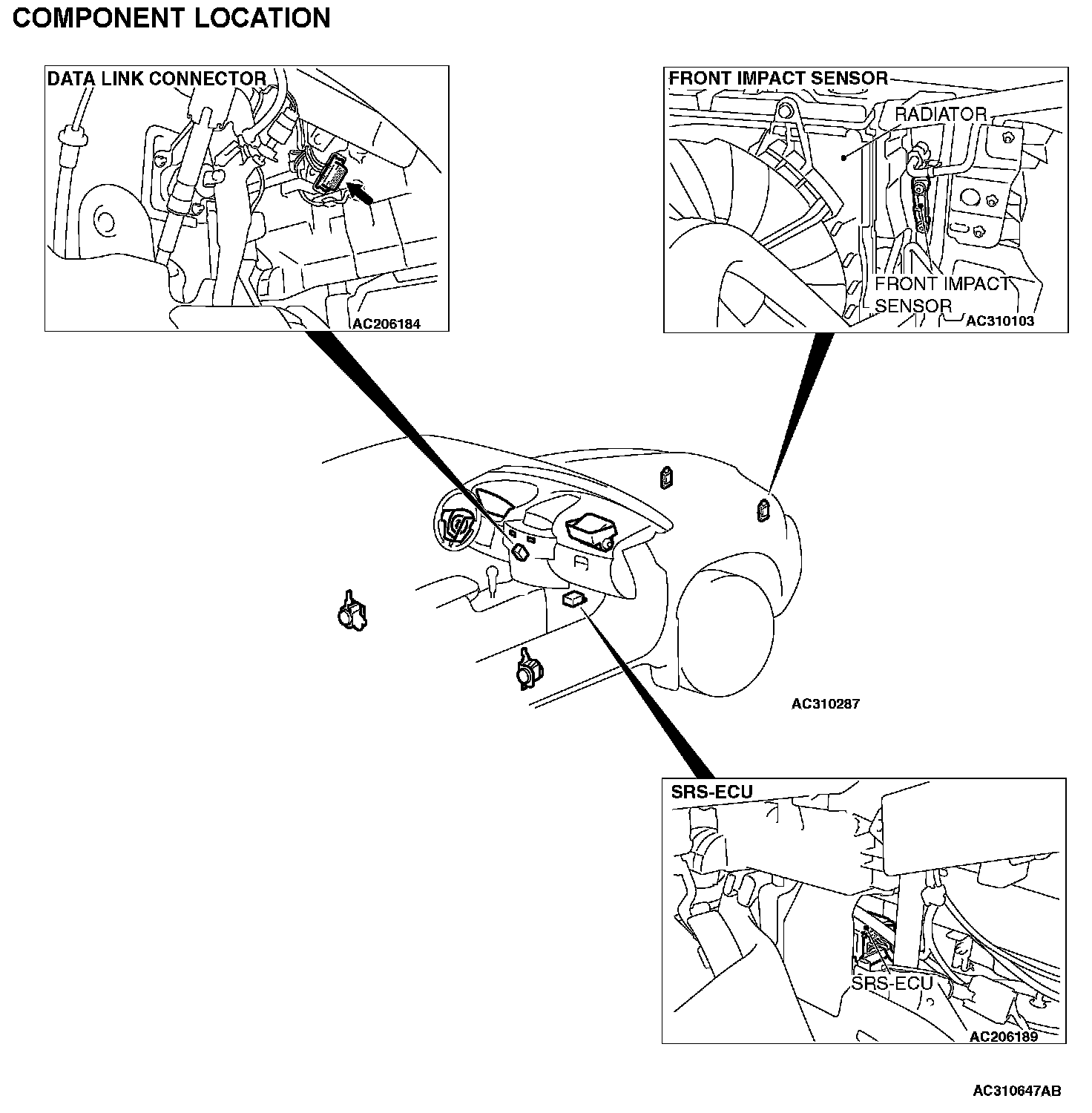 COMPONENT LOCATION

DATA LINK CONNECTOR

AC206184

FRONT IMPACT SENSOR

RADIATOR

FRONT IMPACT SENSOR

AC310103

AC310287

SRS-ECU

SRS-ECU

AC206189

AC310647AB