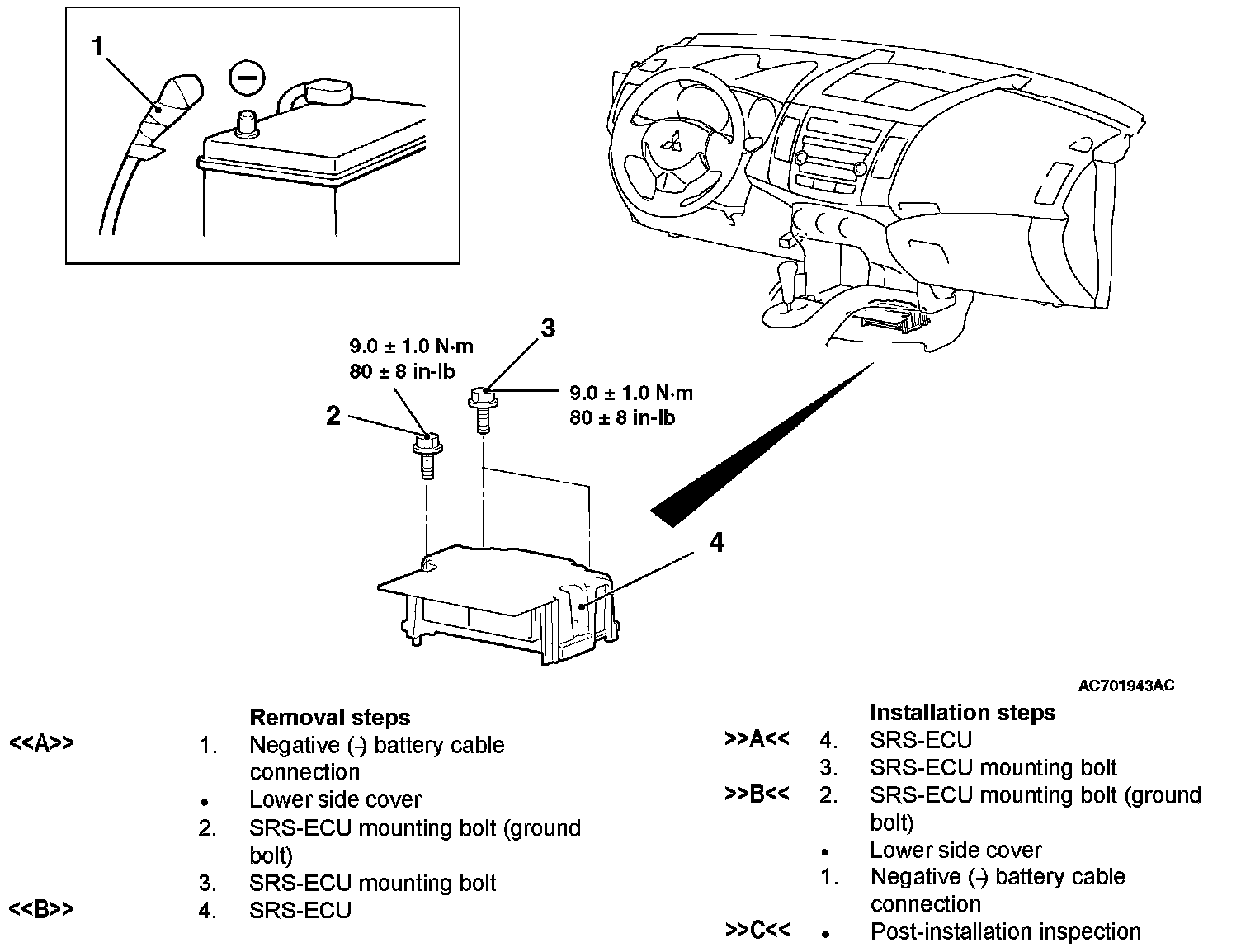 1

−

3

9.0 ± 1.0 N·m
80 ± 8 in-lb

9.0 ± 1.0 N·m
80 ± 8 in-lb

2

4

AC701943AC

Removal steps
<<A>> 1. Negative (-) battery cable connection
• Lower side cover
2. SRS-ECU mounting bolt (ground bolt)
3. SRS-ECU mounting bolt
<<B>> 4. SRS-ECU

Installation steps
>>A<< 4. SRS-ECU
3. SRS-ECU mounting bolt
>>B<< 2. SRS-ECU mounting bolt (ground bolt)
• Lower side cover
1. Negative (-) battery cable connection
>>C<< • Post-installation inspection