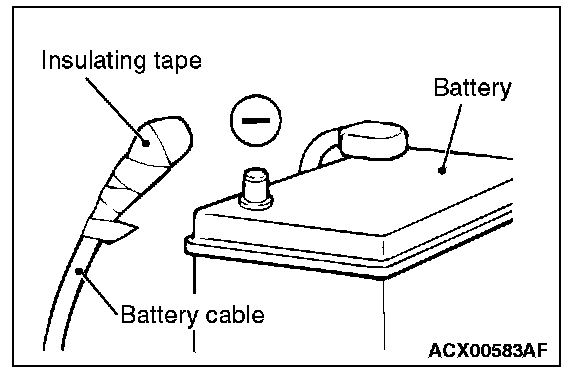 Insulating tape

Battery

−

Battery cable

ACX00583AF