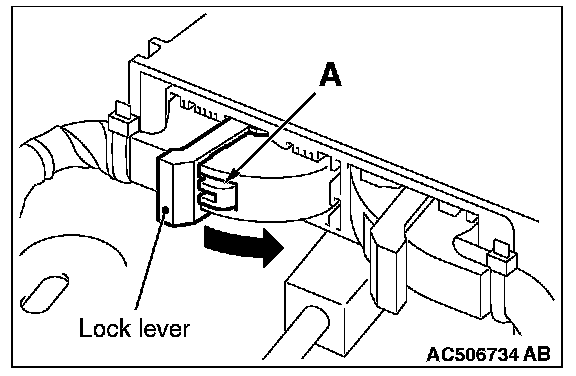 A

Lock lever

AC506734 AB