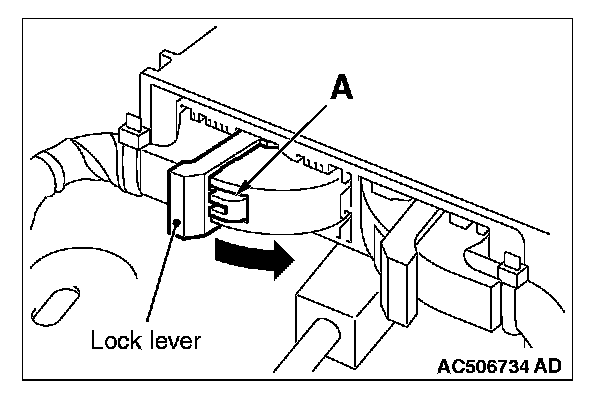 A

Lock lever

AC506734 AD