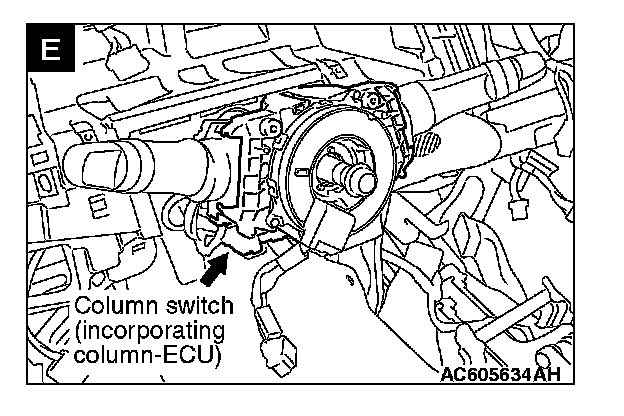 E

Column switch (incorporating column-ECU)

AC605634AH