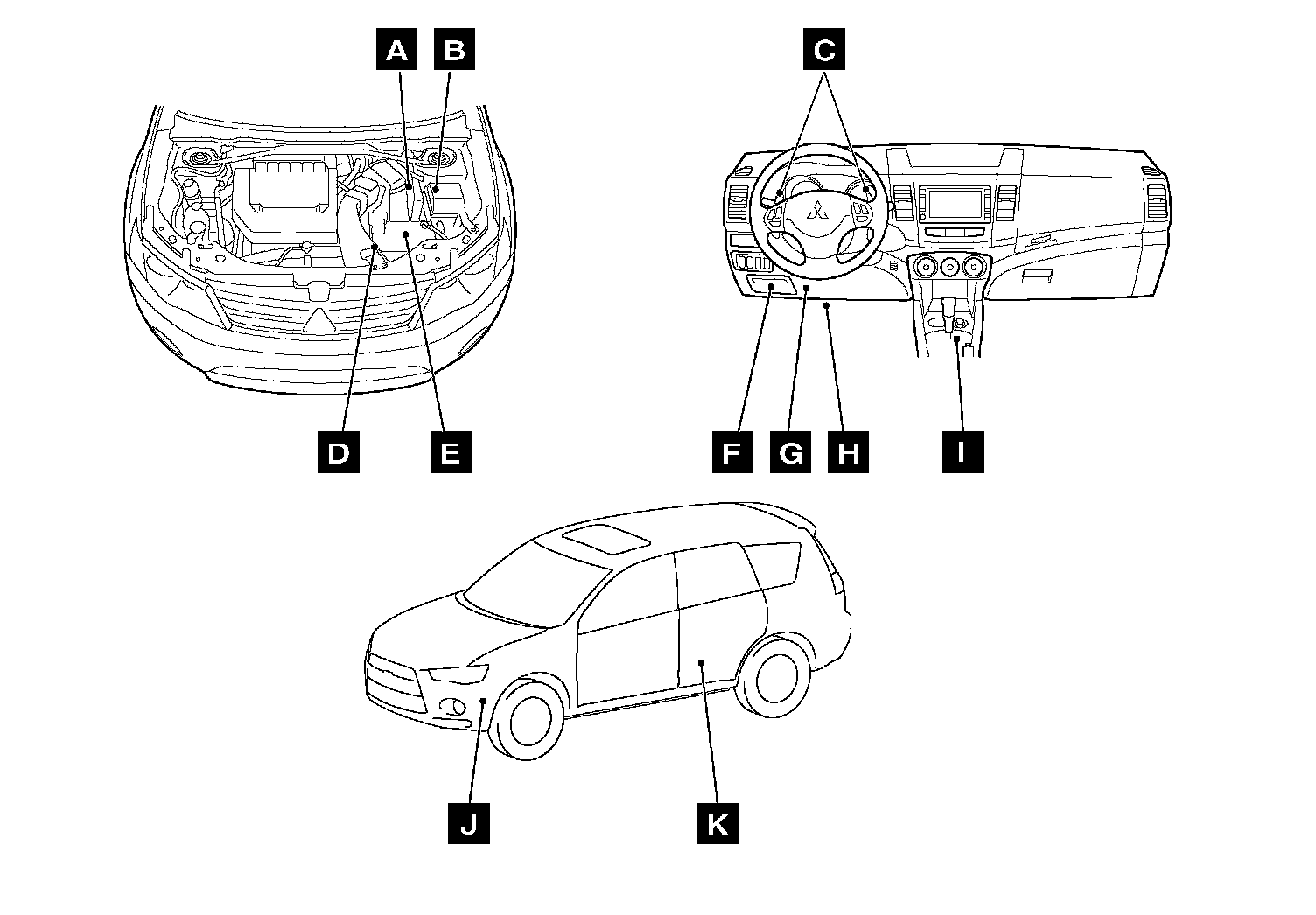 A B C

D E F G H I

J K