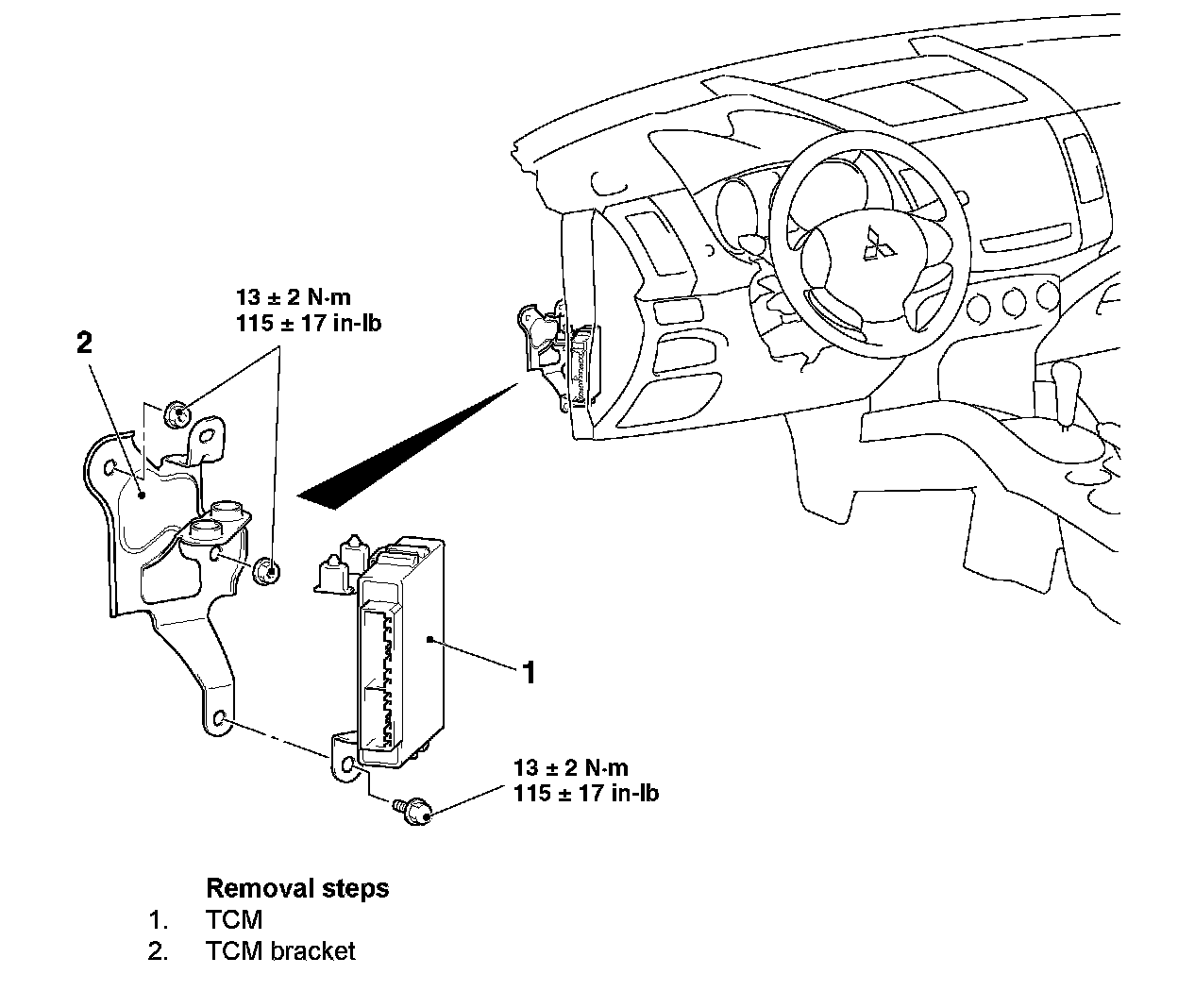 13 ± 2 N·m
115 ± 17 in-lb

2

1

13 ± 2 N·m
115 ± 17 in-lb

Removal steps
1. TCM
2. TCM bracket