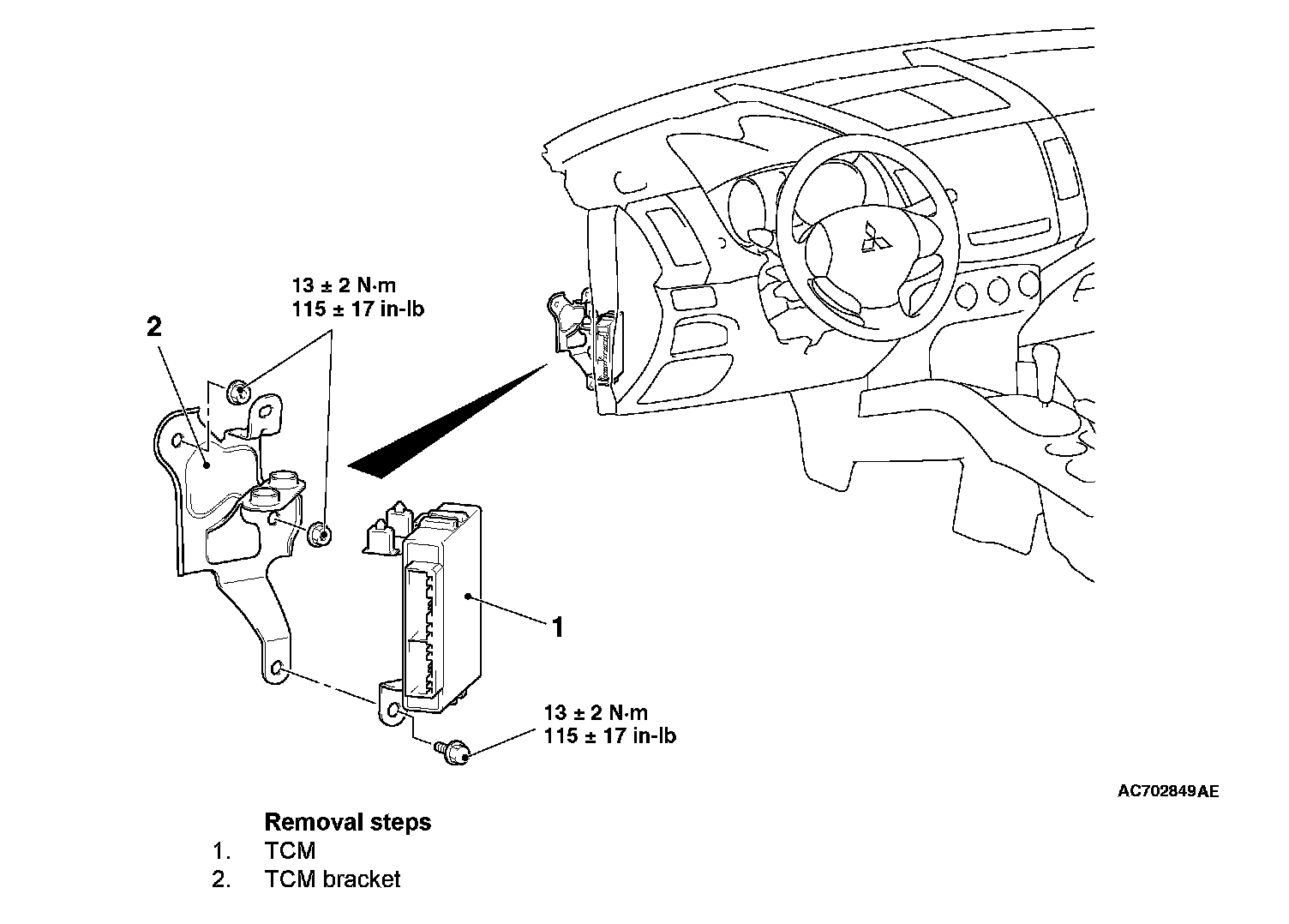 13 ± 2 N·m
115 ± 17 in-lb

2

1

13 ± 2 N·m
115 ± 17 in-lb

AC702849AE

Removal steps
1. TCM
2. TCM bracket